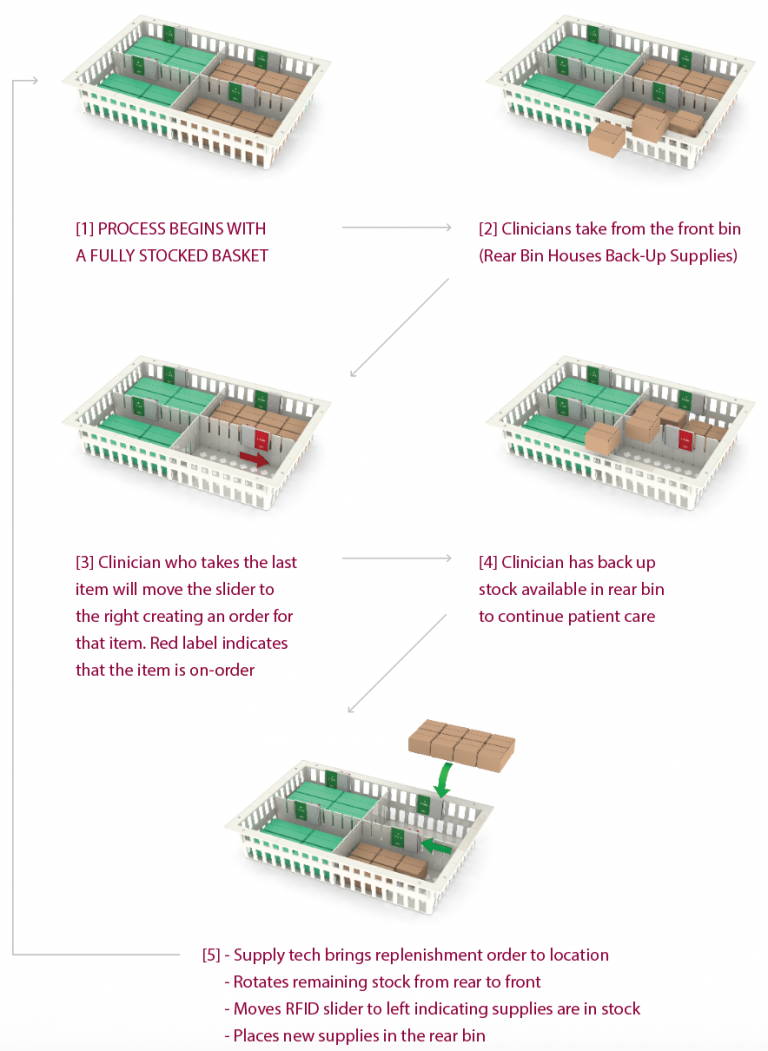 [1] PROCESS BEGINS WITH A FULLY STOCKED BASKET

[2] Clinicians take from the front bin (Rear Bin Houses Back-Up Supplies)

[3] Clinician who takes the last item will move the slider to the right creating an order for that item. Red label indicates that the item is on-order

[4] Clinician has back up stock available in rear bin to continue patient care

[5] - Supply tech brings replenishment order to location
- Rotates remaining stock from rear to front
- Moves RFID slider to left indicating supplies are in stock
- Places new supplies in the rear bin