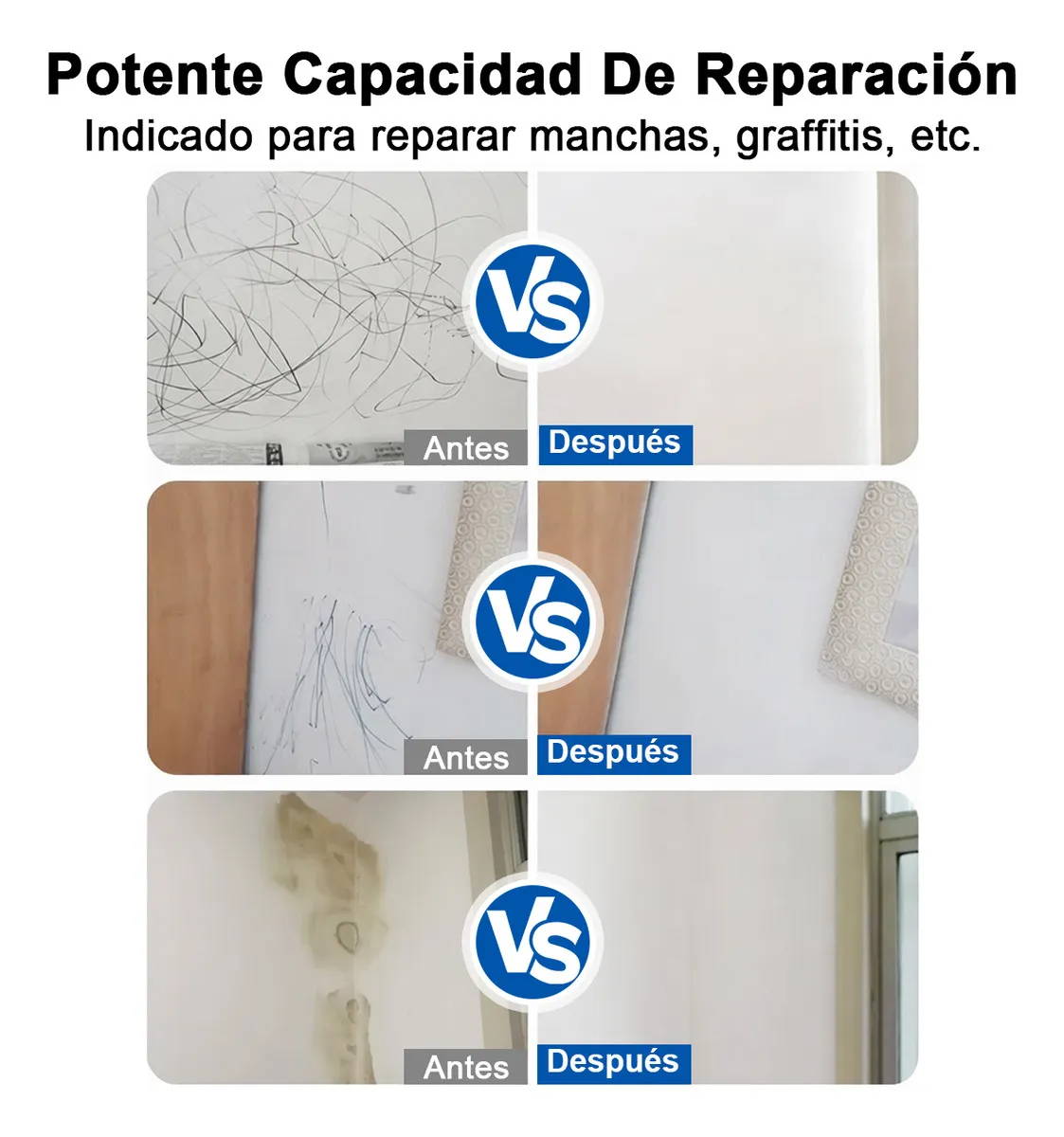 Potente Capacidad De Reparación
Indicado para reparar manchas, graffitis, etc.

VS
Antes
Después

VS
Antes
Después

VS
Antes
Después