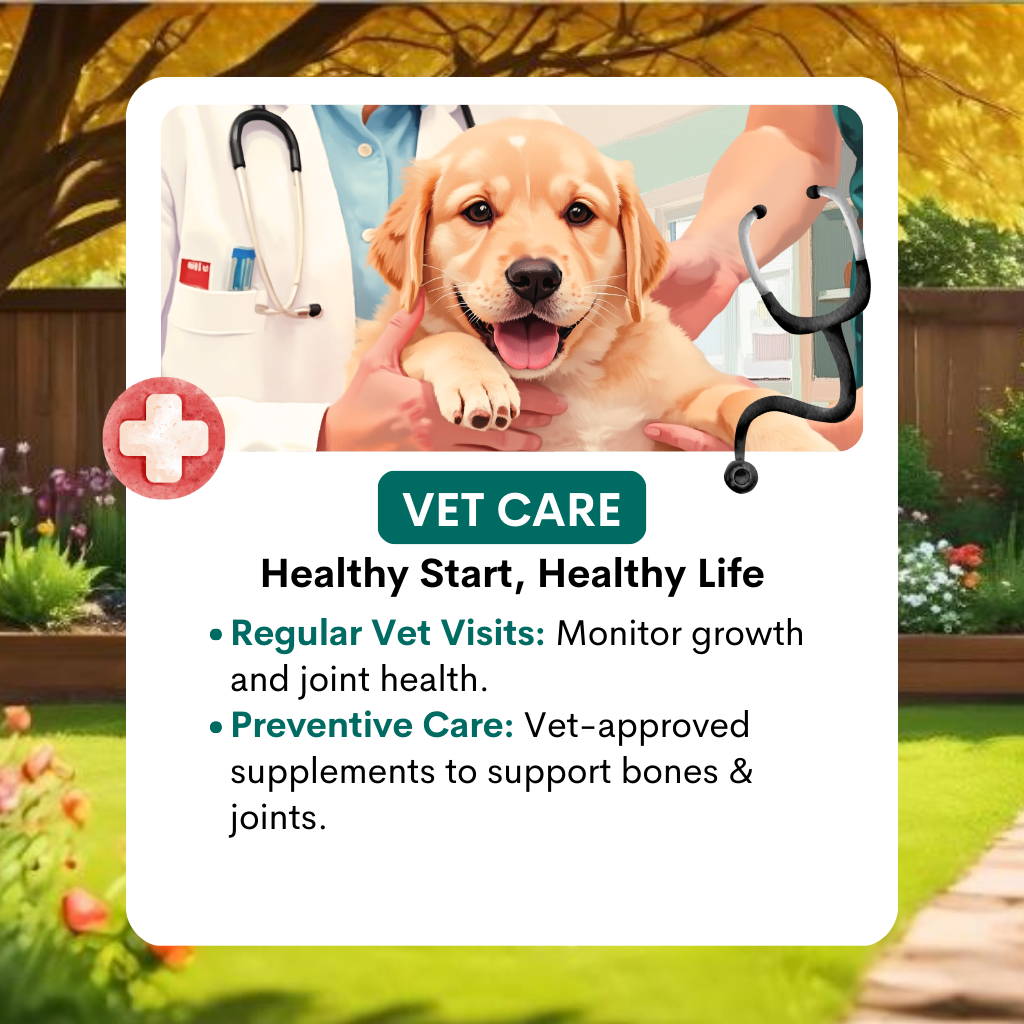 VET CARE

Healthy Start, Healthy Life

• Regular Vet Visits: Monitor growth and joint health.
• Preventive Care: Vet-approved supplements to support bones & joints.