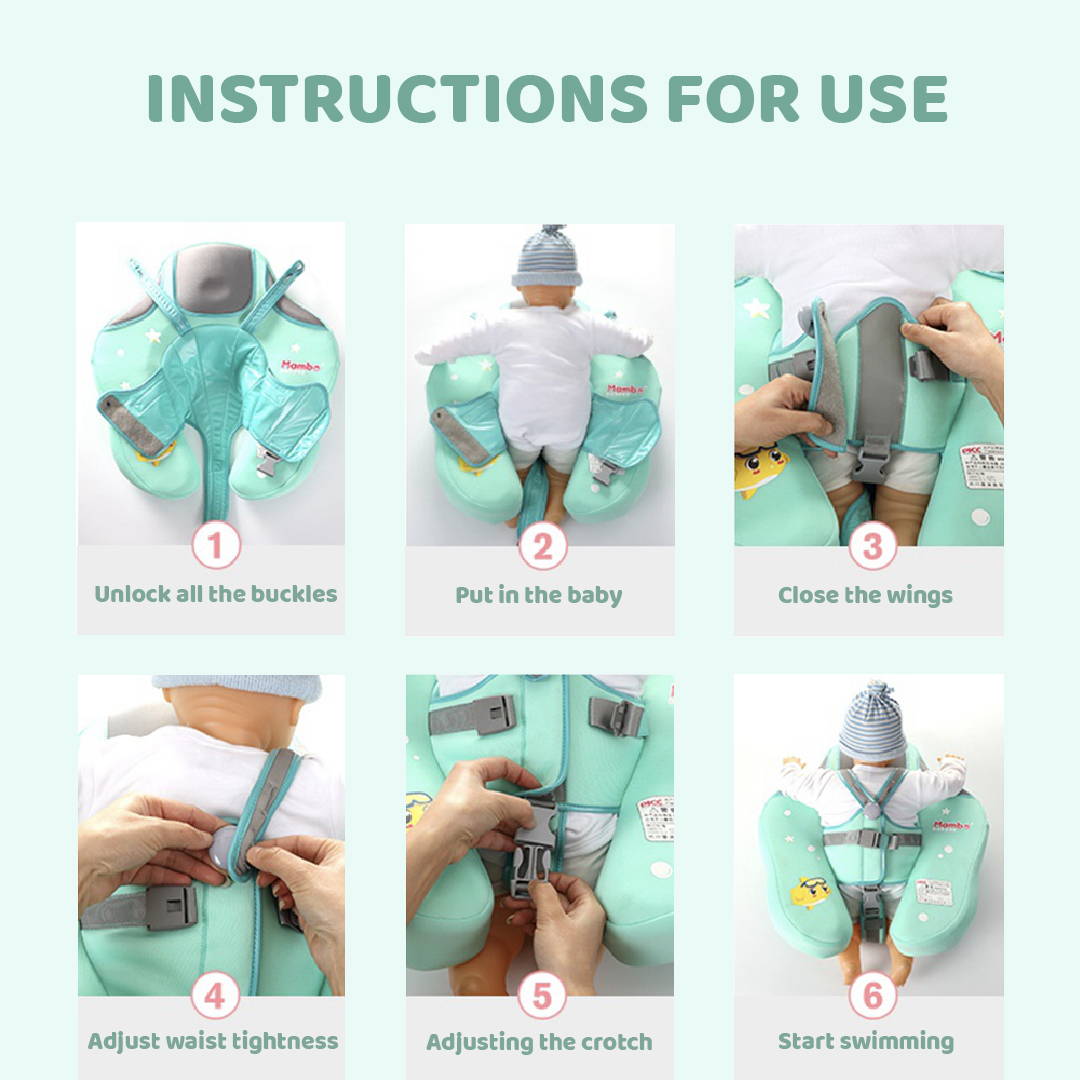 INSTRUCTIONS FOR USE

Mambo

1
Unlock all the buckles

Mambo

2
Put in the baby

3
Close the wings

4
Adjust waist tightness

5
Adjusting the crotch

Mambo

6
Start swimming