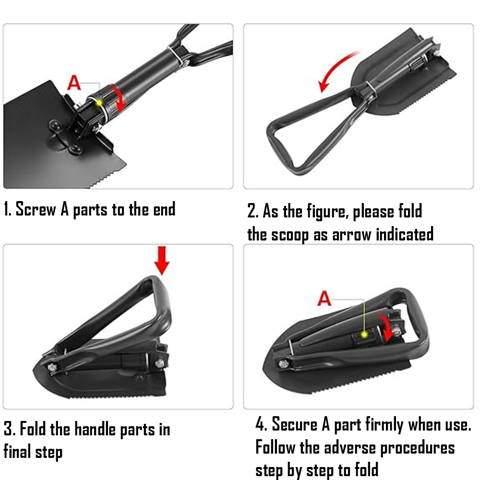 A

1. Screw A parts to the end

2. As the figure, please fold the scoop as arrow indicated

3. Fold the handle parts in final step

A

4. Secure A part firmly when use. Follow the adverse procedures step by step to fold