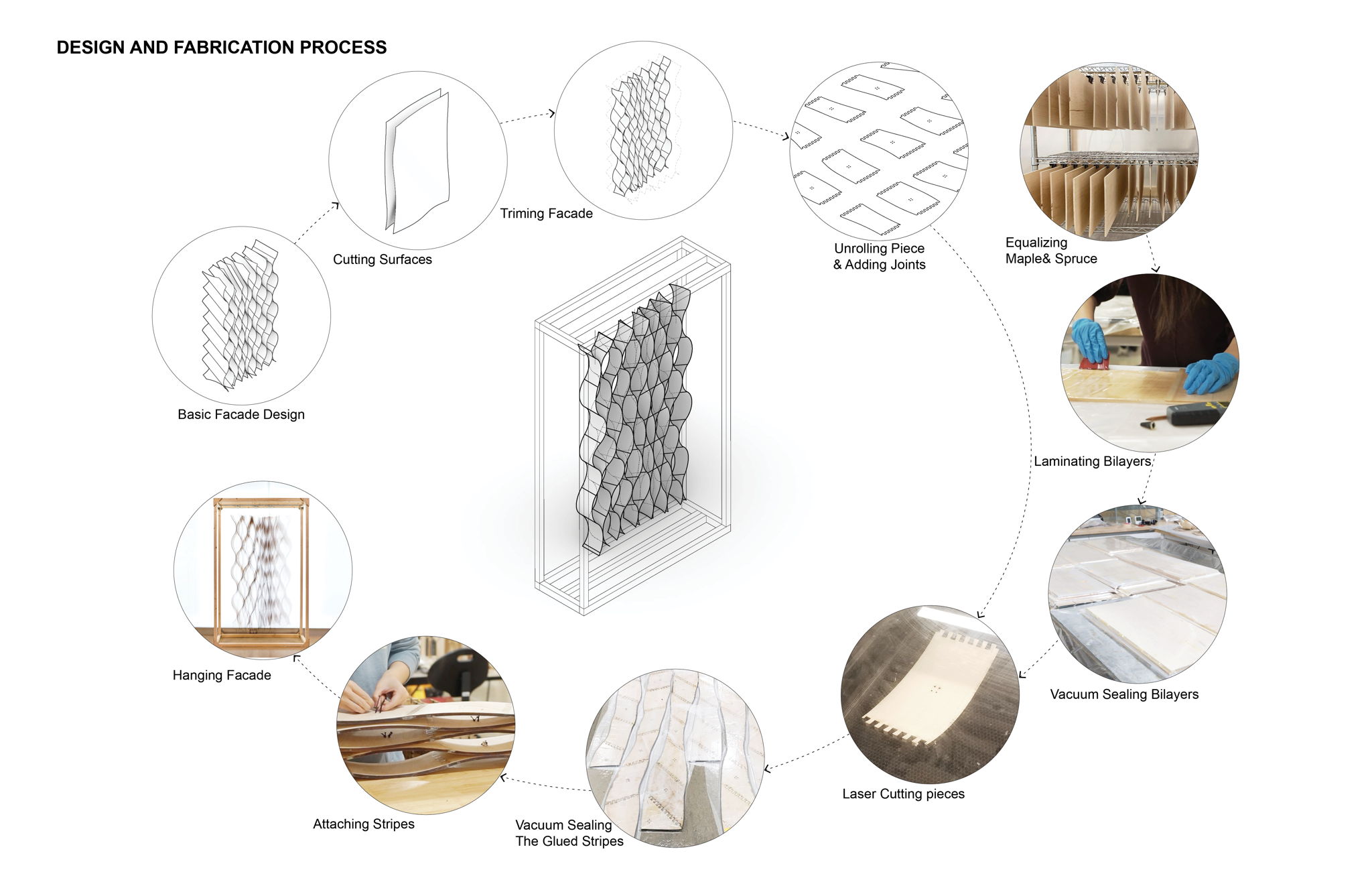 DESIGN AND FABRICATION PROCESS

Basic Facade Design

Cutting Surfaces

Triming Facade

Unrolling Piece
& Adding Joints

Equalizing
Maple& Spruce

Laminating Bilayers

Vacuum Sealing Bilayers

Laser Cutting pieces

Vacuum Sealing
The Glued Stripes

Attaching Stripes

Hanging Facade