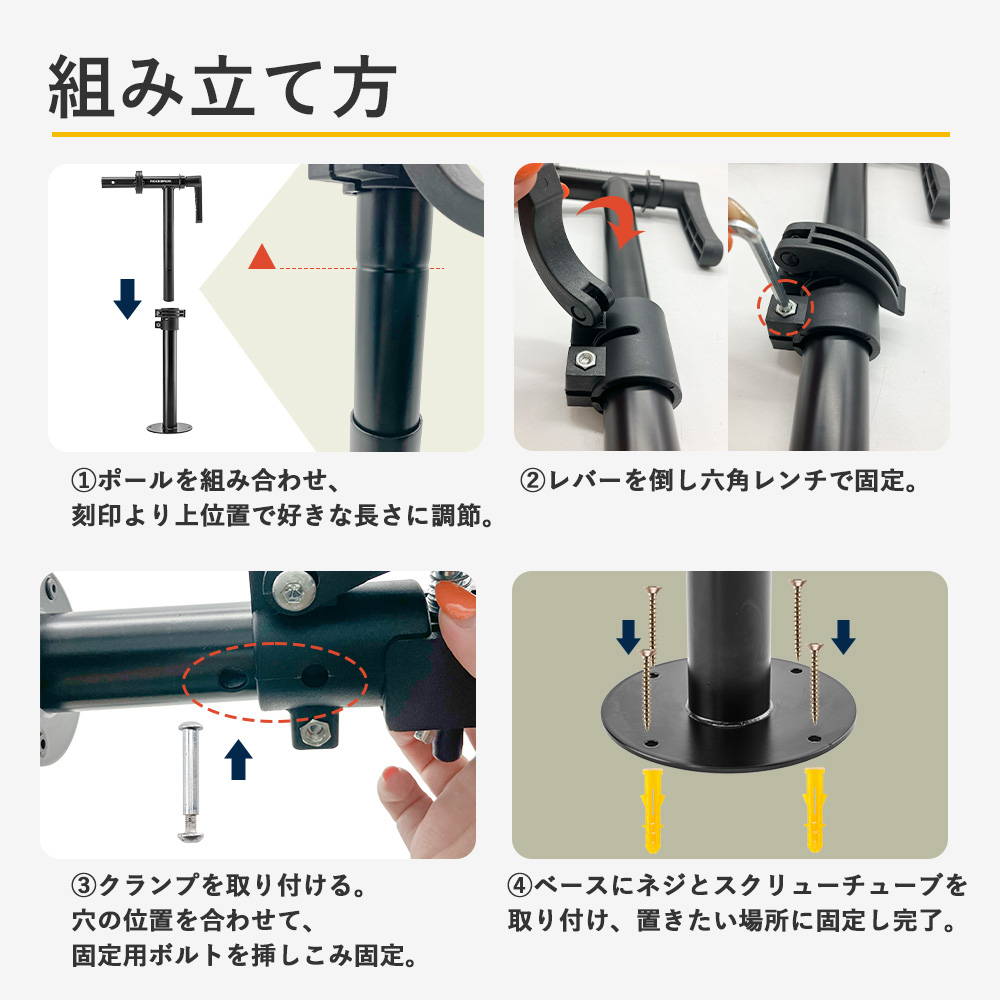 組み立て方

①ポールを組み合わせ、刻印より上位置で好きな長さに調節。

②レバーを倒し六角レンチで固定。

③クランプを取り付ける。穴の位置を合わせて、固定用ボルトを挿しこみ固定。

④ベースにネジとスクリューチューブを取り付け、置きたい場所に固定し完了。