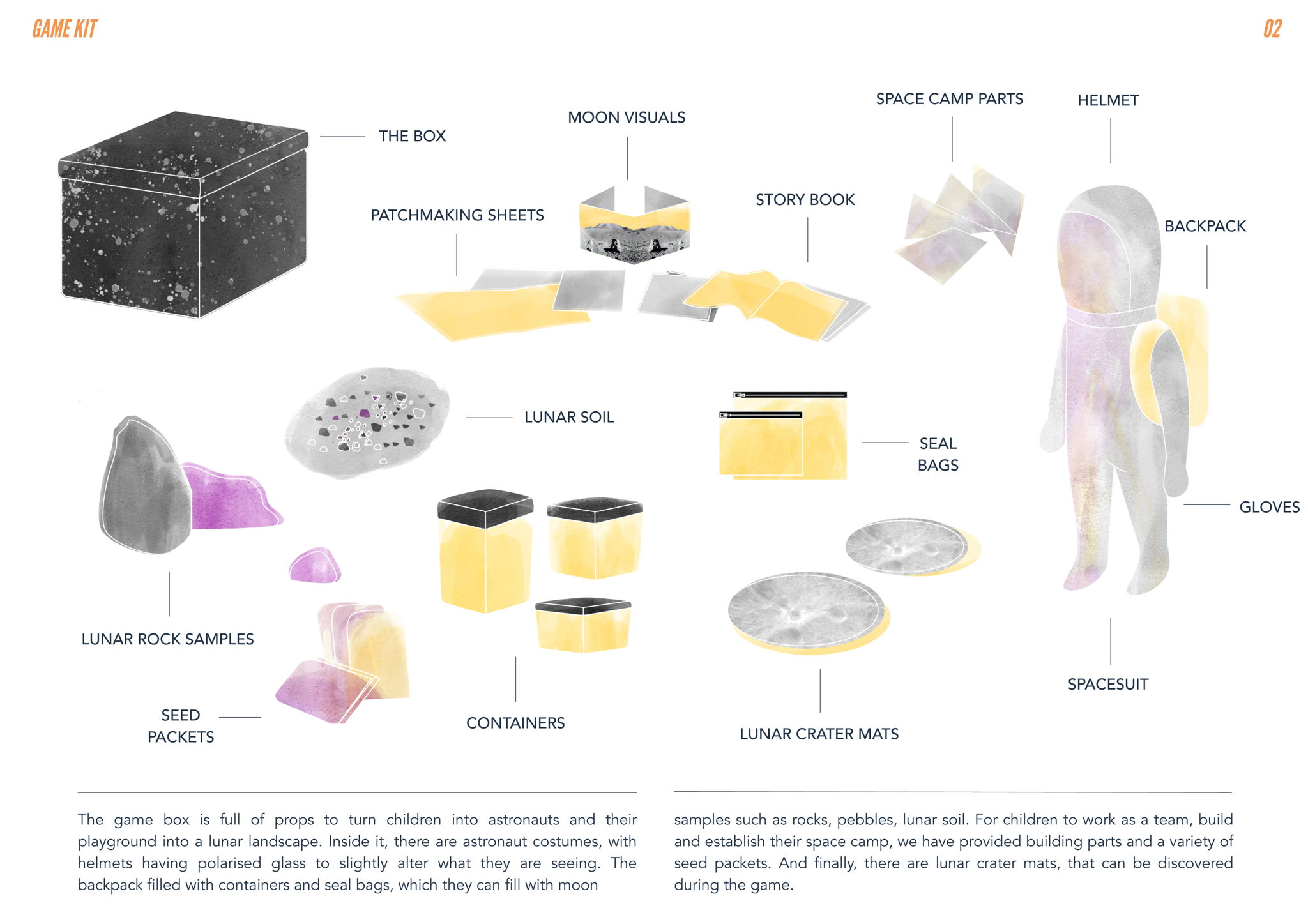 GAME KIT

02

THE BOX

MOON VISUALS

SPACE CAMP PARTS

HELMET

PATCHMAKING SHEETS

STORY BOOK

BACKPACK

LUNAR SOIL

SEAL BAGS

GLOVES

LUNAR ROCK SAMPLES

SEED PACKETS

CONTAINERS

LUNAR CRATER MATS

SPACESUIT

The game box is full of props to turn children into astronauts and their playground into a lunar landscape. Inside it, there are astronaut costumes, with helmets having polarised glass to slightly alter what they are seeing. The backpack filled with containers and seal bags, which they can fill with moon

samples such as rocks, pebbles, lunar soil. For children to work as a team, build and establish their space camp, we have provided building parts and a variety of seed packets. And finally, there are lunar crater mats, that can be discovered during the game.