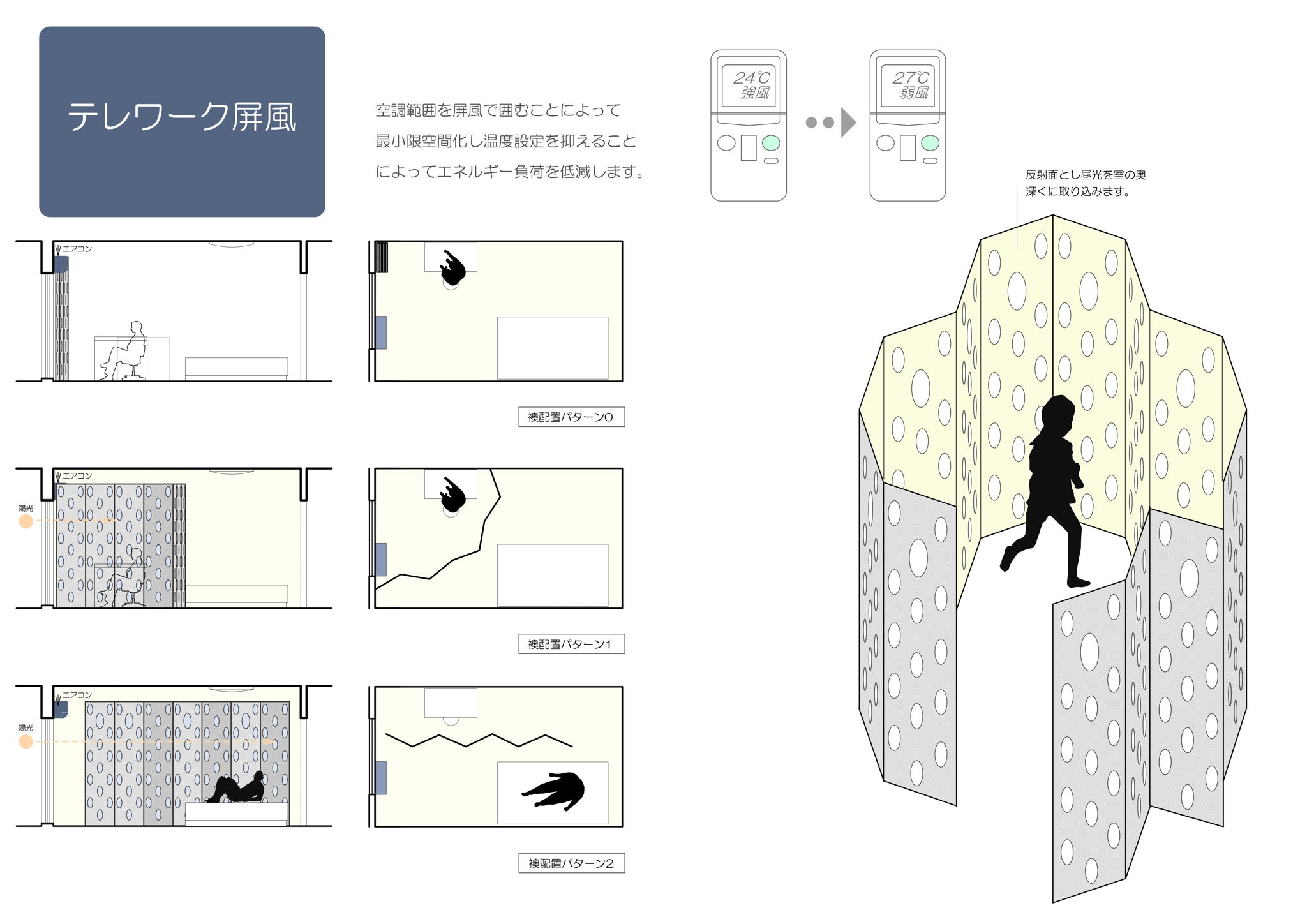 テレワーク屏風

空調範囲を屏風で囲むことによって
最小限空間化し温度設定を抑えること
によってエネルギー負荷を低減します。

24℃
強風

27℃
弱風

反射面とし昼光を室の奥
深くに取り込みます。

エアコン

襖配置パターン0

エアコン

陽光

襖配置パターン1

エアコン

陽光

襖配置パターン2