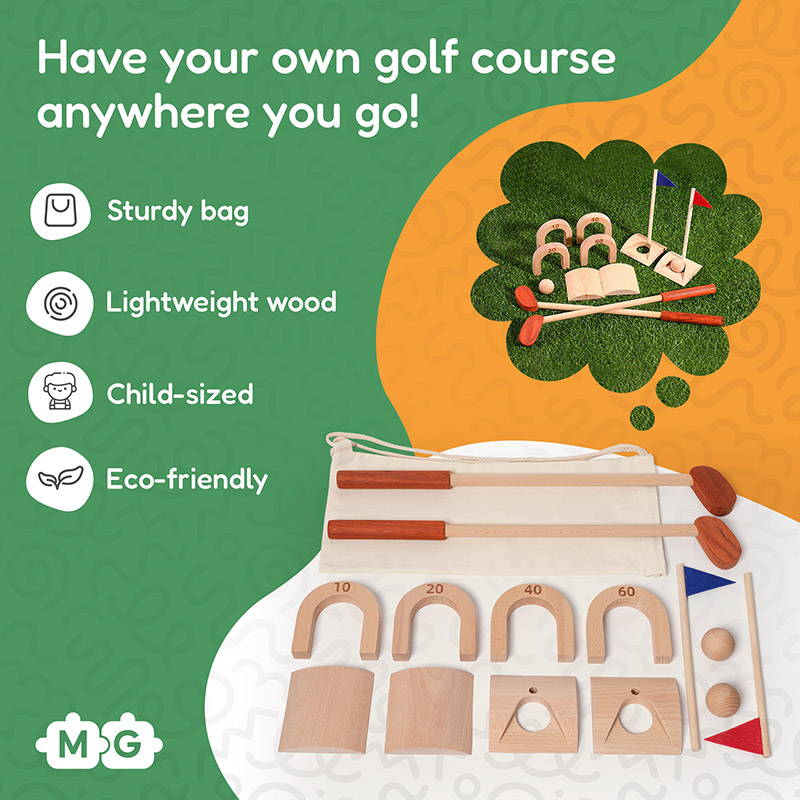 Have your own golf course anywhere you go!

Sturdy bag

Lightweight wood

Child-sized

Eco-friendly

10 40
20 60

10 20 40 60

M G