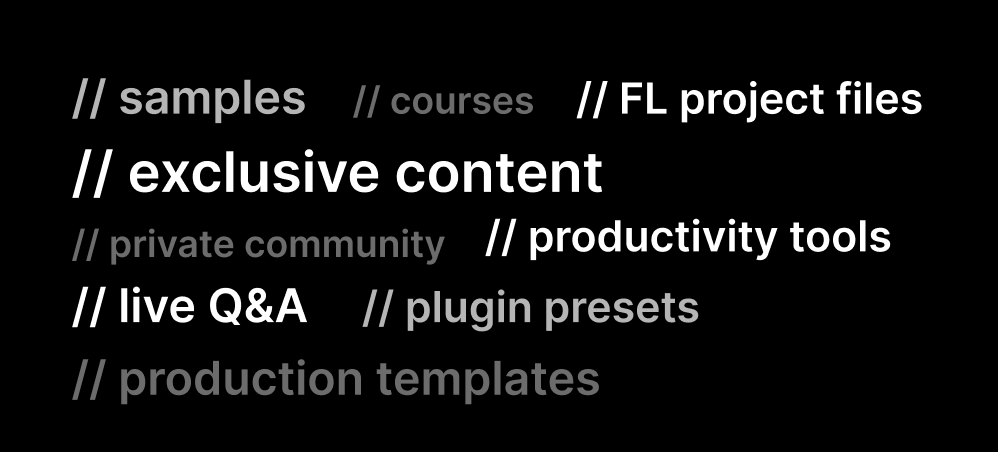 // samples // courses // FL project files

// exclusive content

// private community // productivity tools

// live Q&A // plugin presets

// production templates