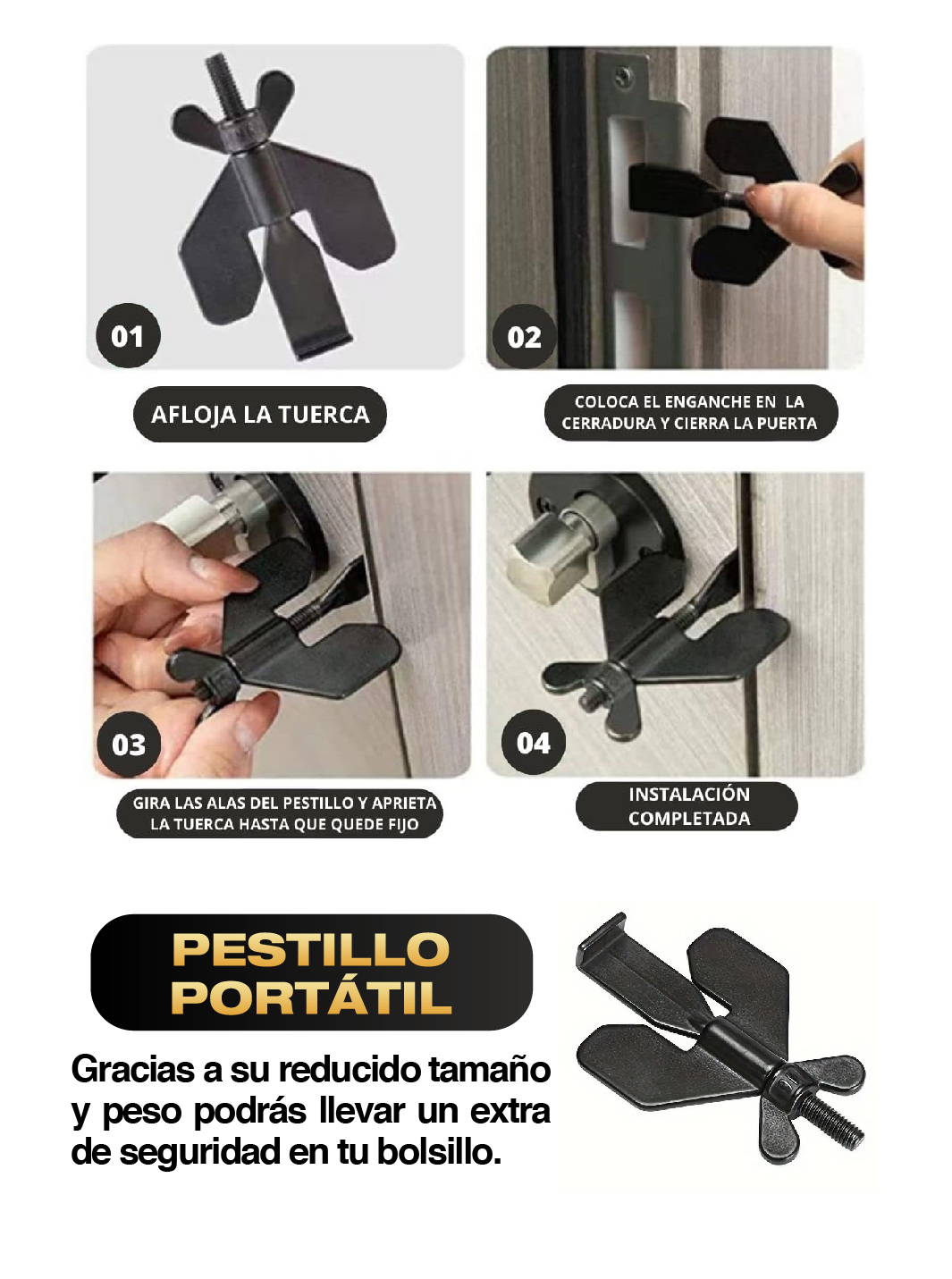 01

AFLOJA LA TUERCA

02

COLOCA EL ENGANCHE EN LA CERRADURA Y CIERRA LA PUERTA

03

GIRA LAS ALAS DEL PESTILLO Y APRIETA LA TUERCA HASTA QUE QUEDE FIJO

04

INSTALACIÓN COMPLETADA

PESTILLO PORTÁTIL

Gracias a su reducido tamaño y peso podrás llevar un extra de seguridad en tu bolsillo.