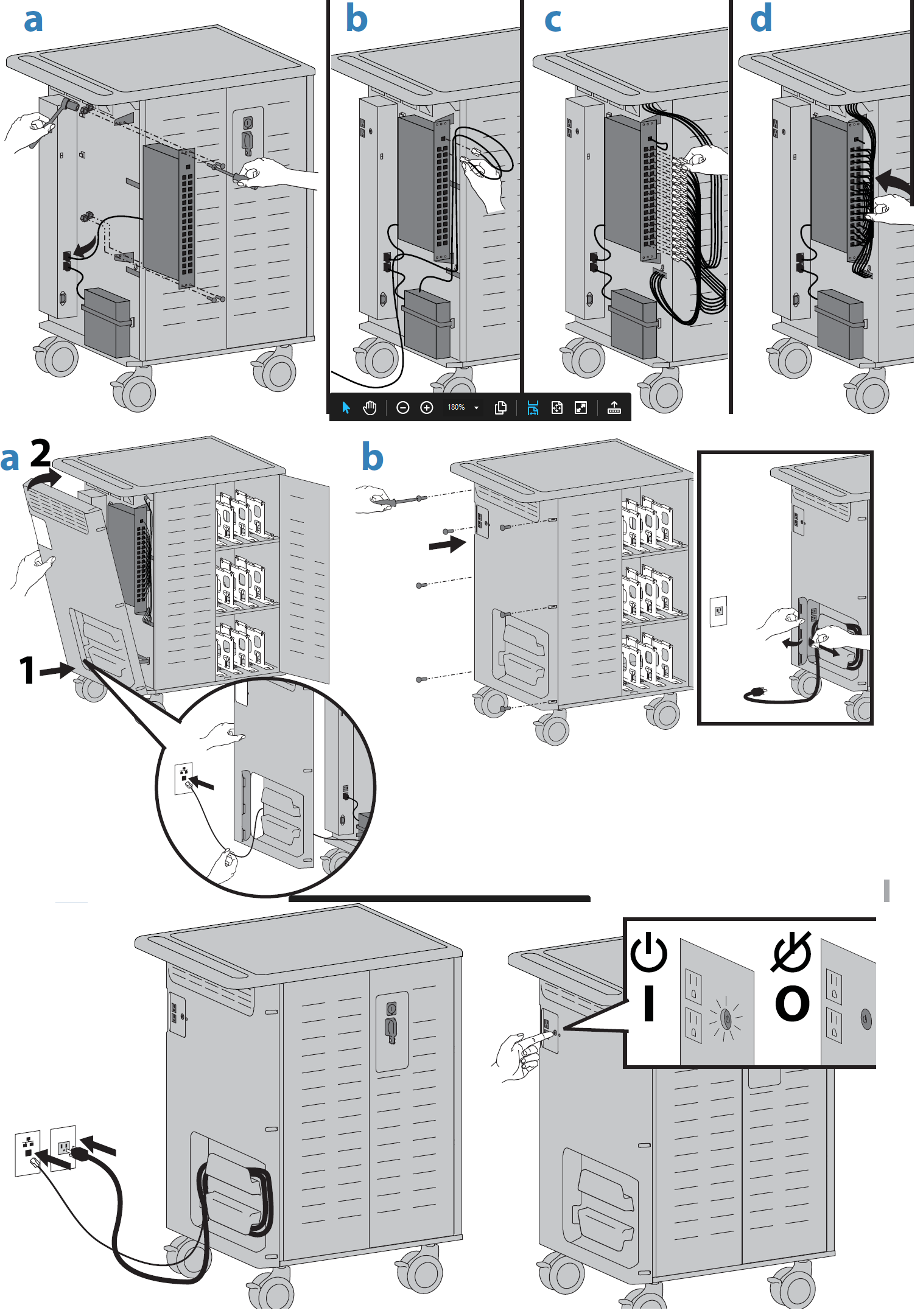 a

b

c

d

180%

a 2

1

b

I

O