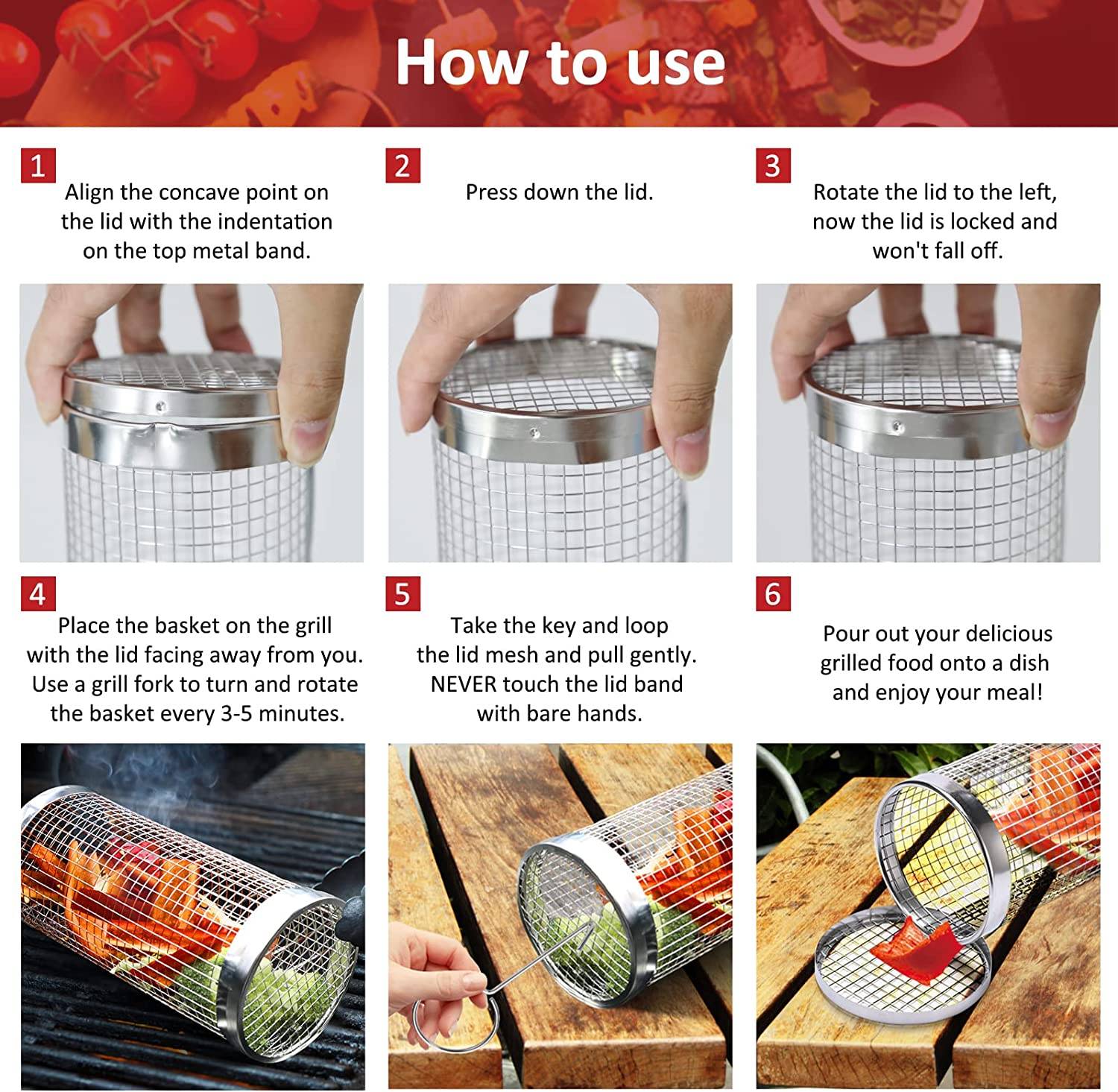 How to use

1
Align the concave point on the lid with the indentation on the top metal band.

2
Press down the lid.

3
Rotate the lid to the left, now the lid is locked and won't fall off.

4
Place the basket on the grill with the lid facing away from you. Use a grill fork to turn and rotate the basket every 3-5 minutes.

5
Take the key and loop the lid mesh and pull gently. NEVER touch the lid band with bare hands.

6
Pour out your delicious grilled food onto a dish and enjoy your meal!