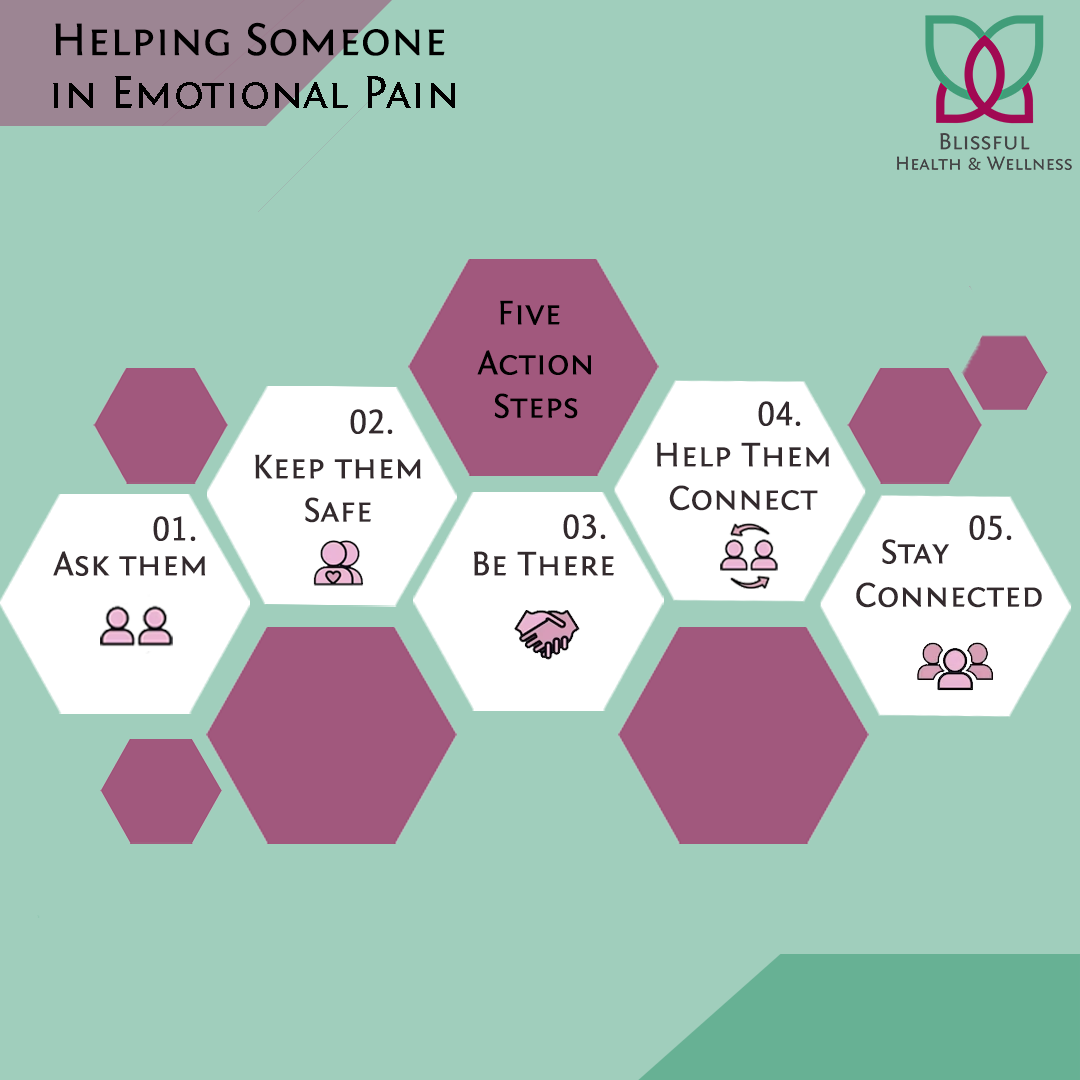 Helping Someone in Emotional Pain

Blissful
Health & Wellness

Five Action Steps

01.
Ask them

02.
Keep them Safe

03.
Be There

04.
Help Them Connect

05.
Stay Connected