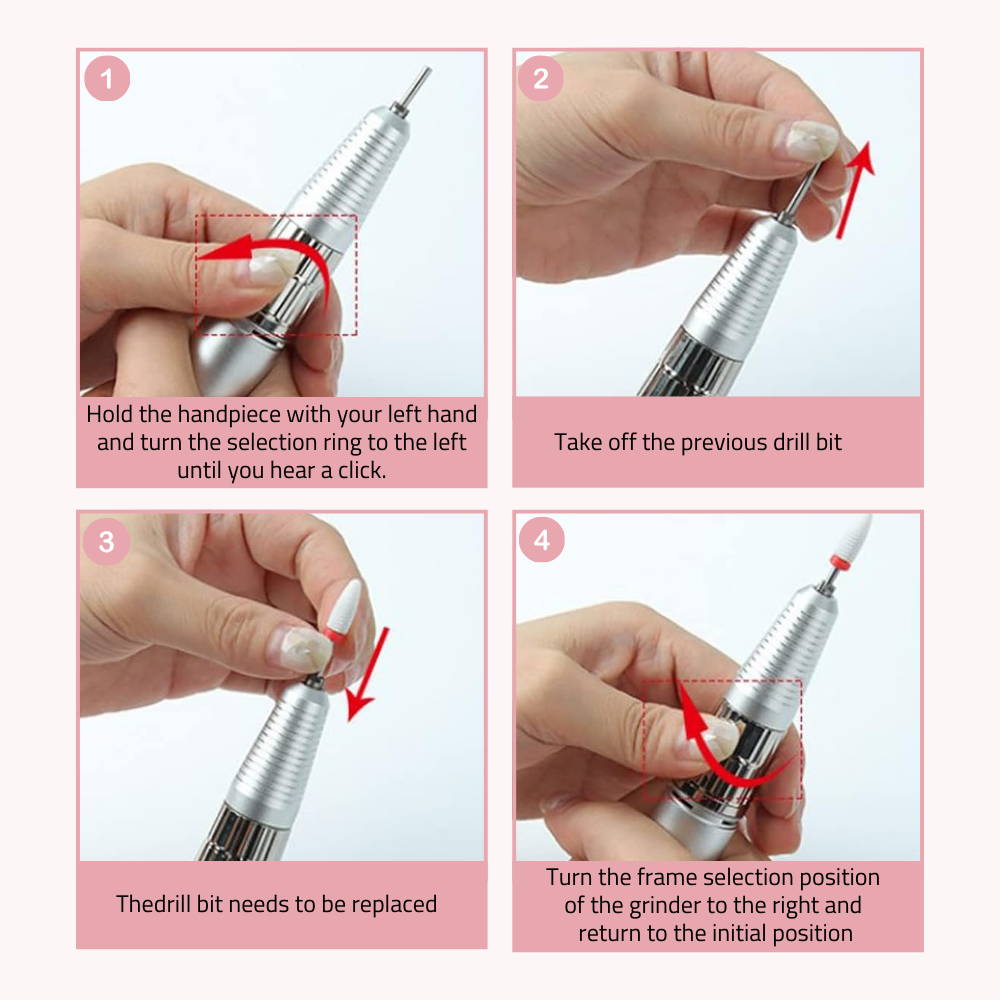 1

Hold the handpiece with your left hand and turn the selection ring to the left until you hear a click.

2

Take off the previous drill bit

3

Thedrill bit needs to be replaced

4

Turn the frame selection position of the grinder to the right and return to the initial position