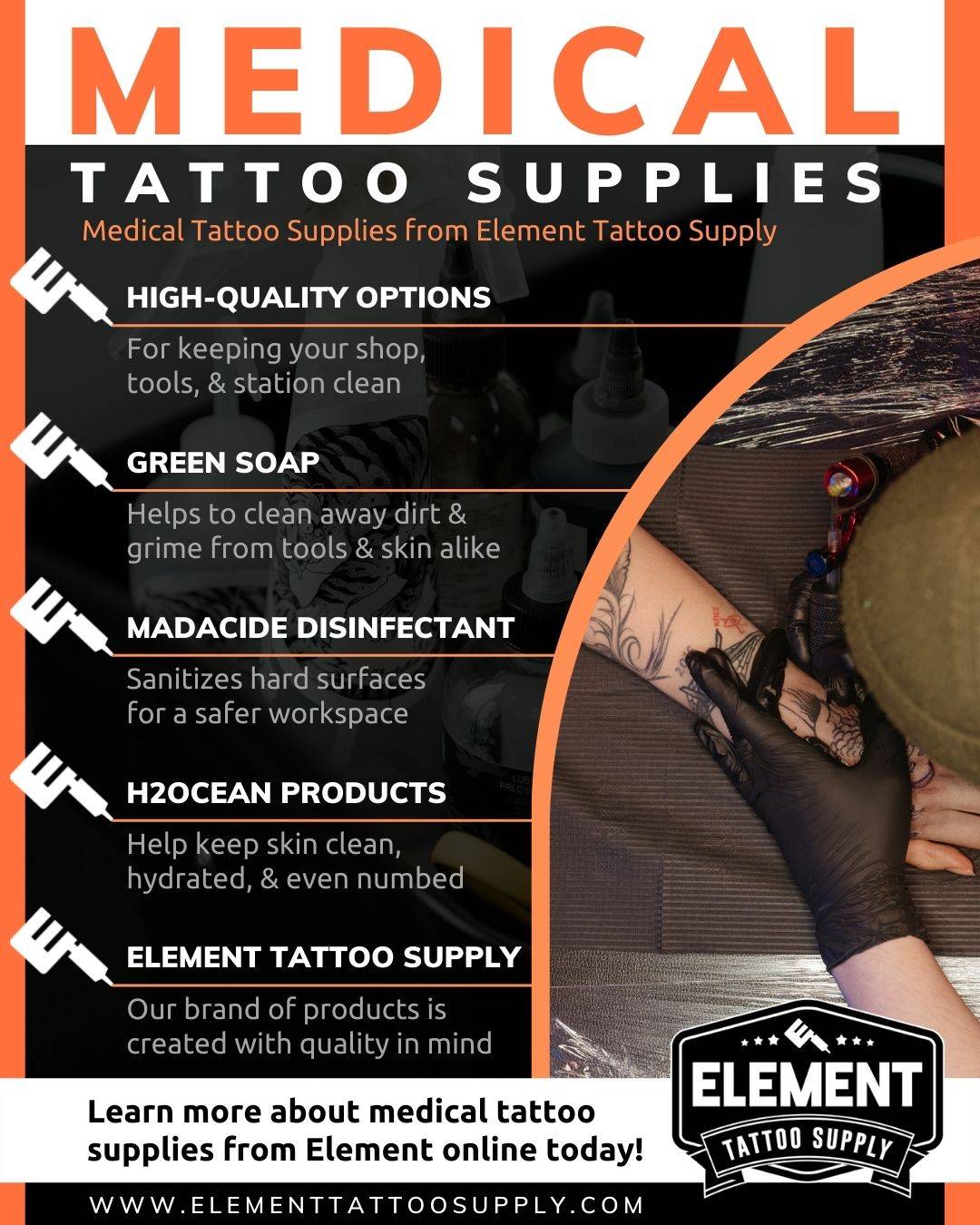 MEDICAL

TATTOO SUPPLIES

Medical Tattoo Supplies from Element Tattoo Supply

HIGH-QUALITY OPTIONS

For keeping your shop, tools, & station clean

GREEN SOAP

Helps to clean away dirt & grime from tools & skin alike

MADACIDE DISINFECTANT

Sanitizes hard surfaces for a safer workspace

H2OCEAN PRODUCTS

Help keep skin clean, hydrated, & even numbed

ELEMENT TATTOO SUPPLY

Our brand of products is created with quality in mind

Learn more about medical tattoo supplies from Element online today!

ELEMENT
TATTOO SUPPLY

WWW.ELEMENTTATTOOSUPPLY.COM