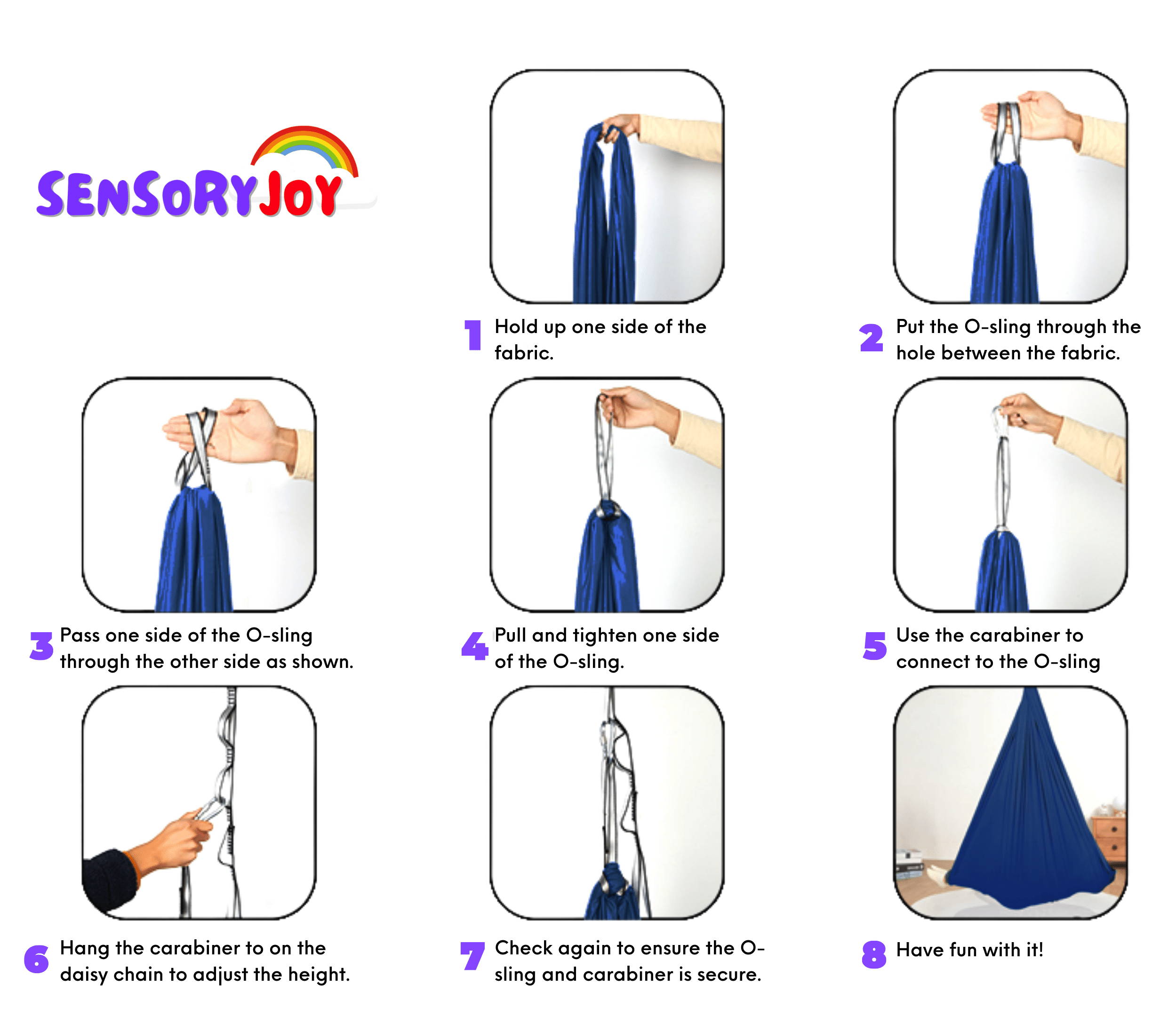 SENSORY JOY

1 Hold up one side of the fabric.

2 Put the O-sling through the hole between the fabric.

3 Pass one side of the O-sling through the other side as shown.

4 Pull and tighten one side of the O-sling.

5 Use the carabiner to connect to the O-sling

6 Hang the carabiner to on the daisy chain to adjust the height.

7 Check again to ensure the O-sling and carabiner is secure.

8 Have fun with it!