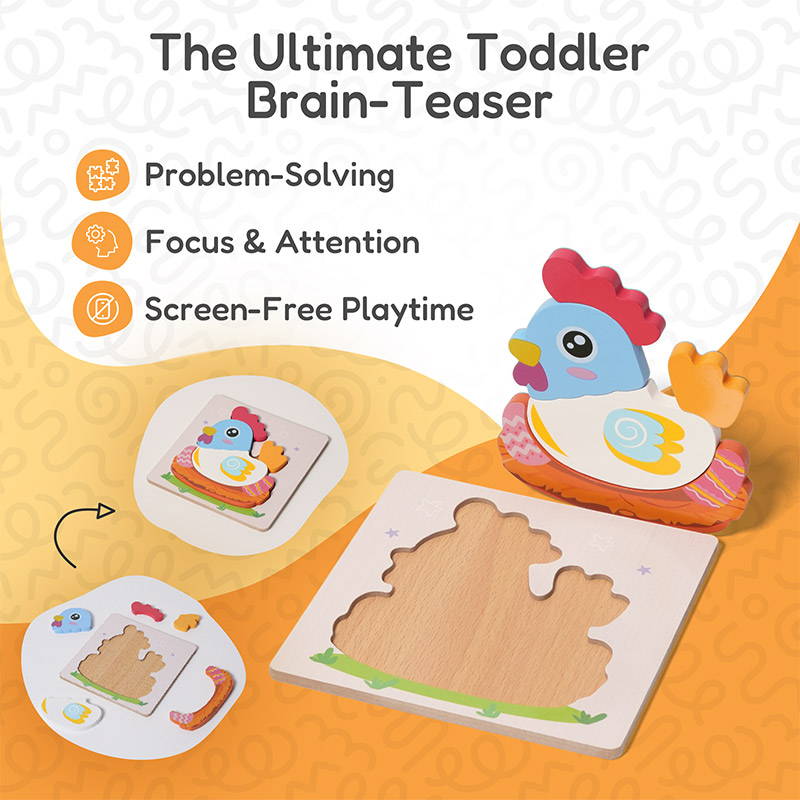 The Ultimate Toddler Brain-Teaser

Problem-Solving

Focus & Attention

Screen-Free Playtime