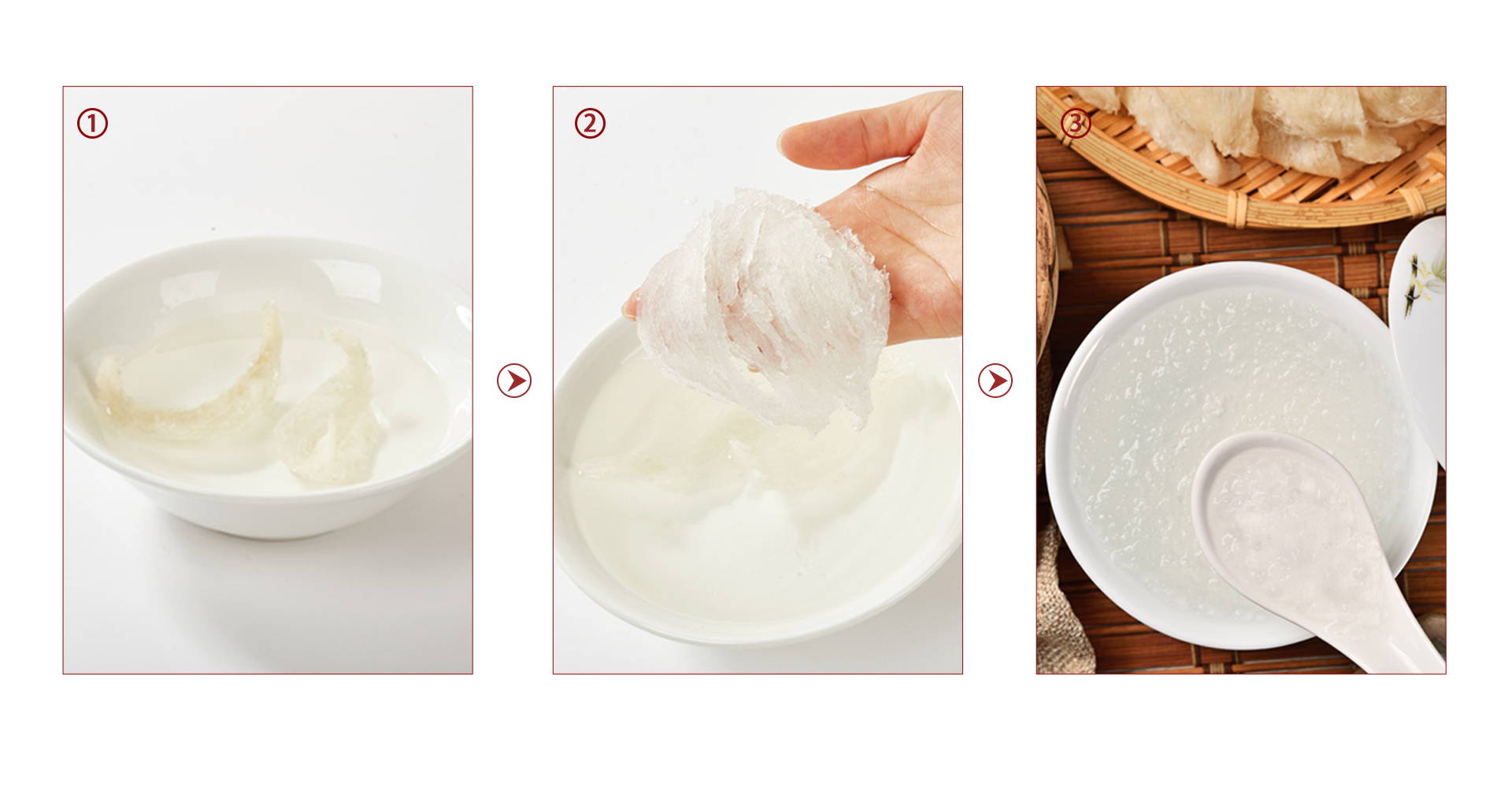 ①

②

③