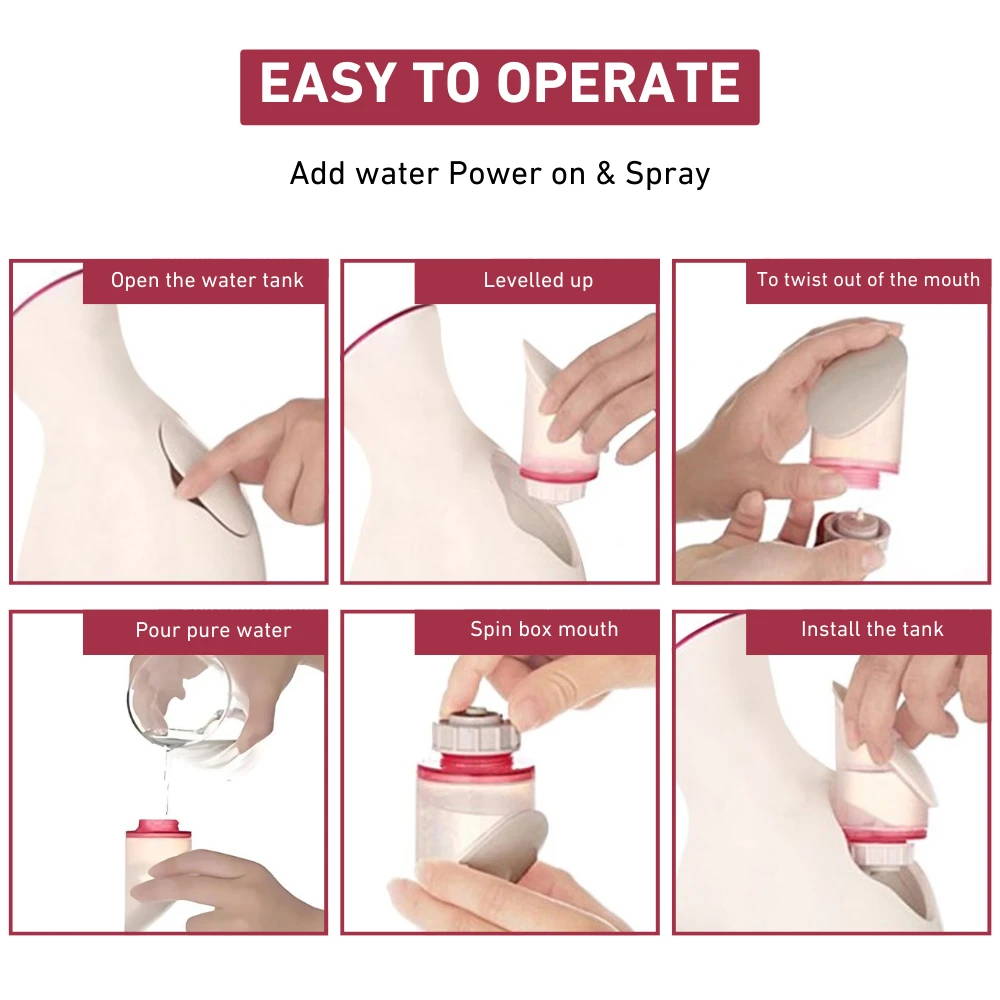 EASY TO OPERATE

Add water Power on & Spray

Open the water tank

Levelled up

To twist out of the mouth

Pour pure water

Spin box mouth

Install the tank