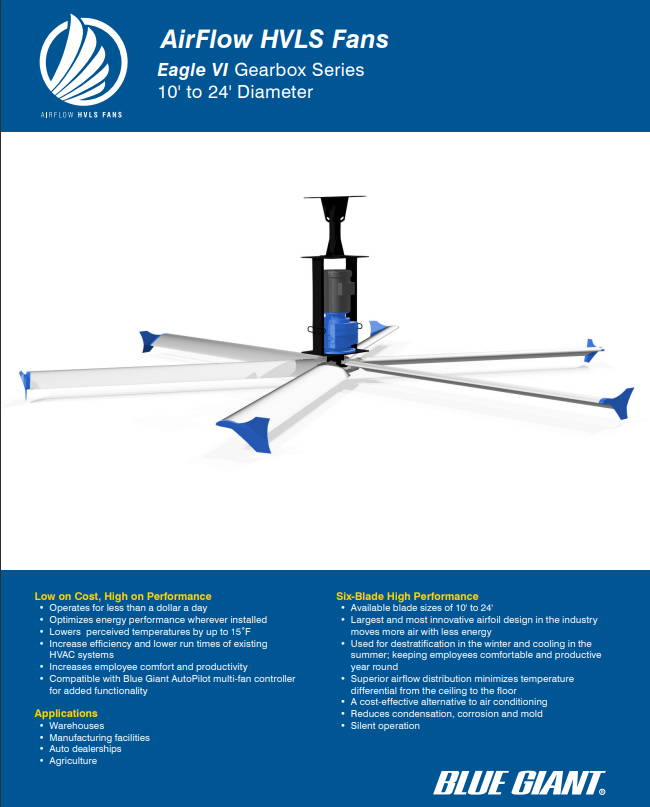 AIRFLOW HVLS FANS

AirFlow HVLS Fans

Eagle VI Gearbox Series
10' to 24' Diameter

Low on Cost, High on Performance
• Operates for less than a dollar a day
• Optimizes energy performance wherever installed
• Lowers perceived temperatures by up to 15˚F
• Increase efficiency and lower run times of existing HVAC systems
• Increases employee comfort and productivity
• Compatible with Blue Giant AutoPilot multi-fan controller for added functionality

Applications
• Warehouses
• Manufacturing facilities
• Auto dealerships
• Agriculture

Six-Blade High Performance
• Available blade sizes of 10' to 24'
• Largest and most innovative airfoil design in the industry moves more air with less energy
• Used for destratification in the winter and cooling in the summer; keeping employees comfortable and productive year round
• Superior airflow distribution minimizes temperature differential from the ceiling to the floor
• A cost-effective alternative to air conditioning
• Reduces condensation, corrosion and mold
• Silent operation

BLUE GIANT®