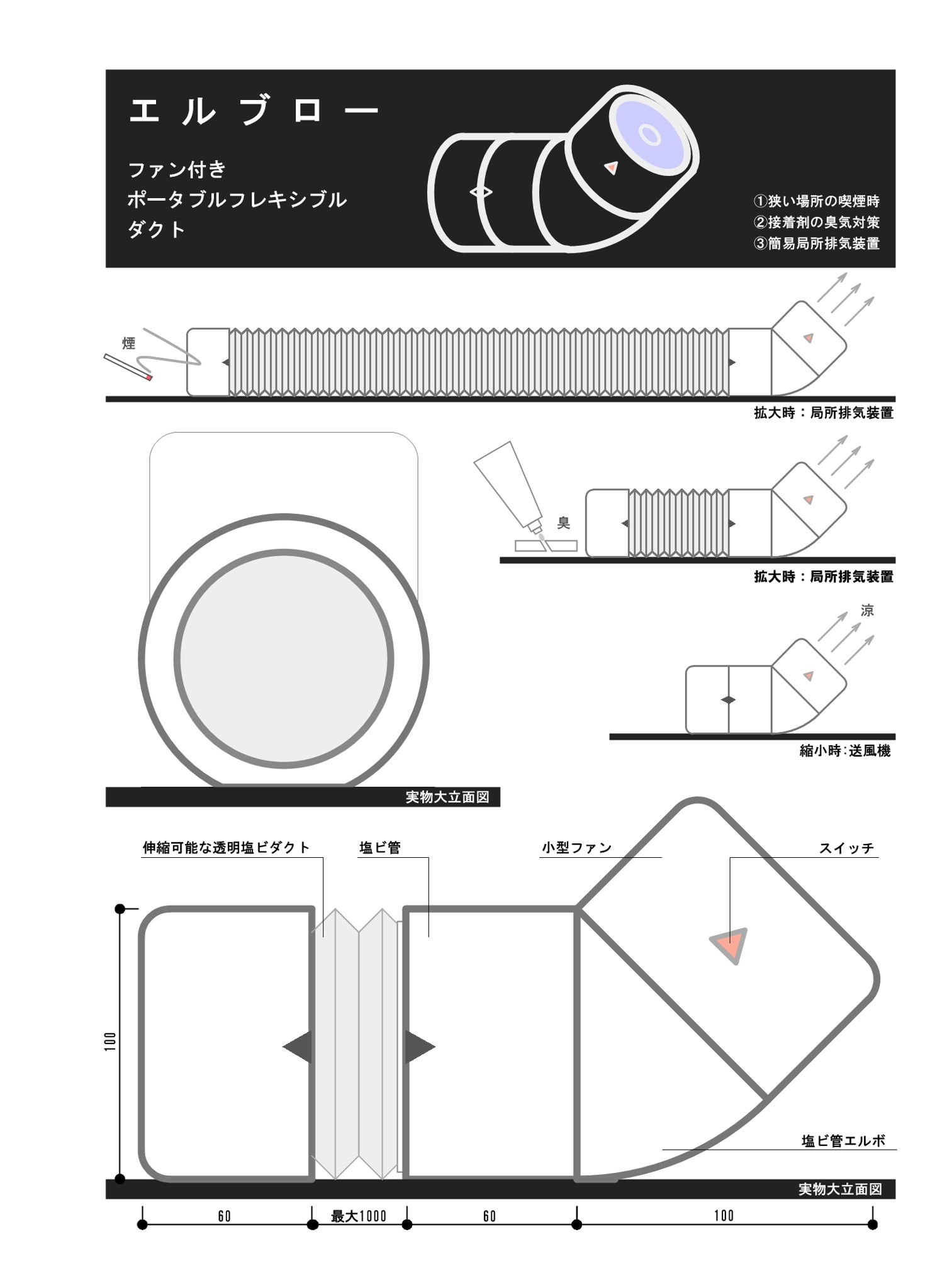 エルブロー

ファン付き
ポータブルフレキシブル
ダクト

①狭い場所の喫煙時
②接着剤の臭気対策
③簡易局所排気装置

煙

拡大時：局所排気装置

臭

拡大時：局所排気装置

涼

縮小時:送風機

実物大立面図

伸縮可能な透明塩ビダクト

塩ビ管

小型ファン

スイッチ

100

塩ビ管エルボ

実物大立面図

60

最大1000

60

100