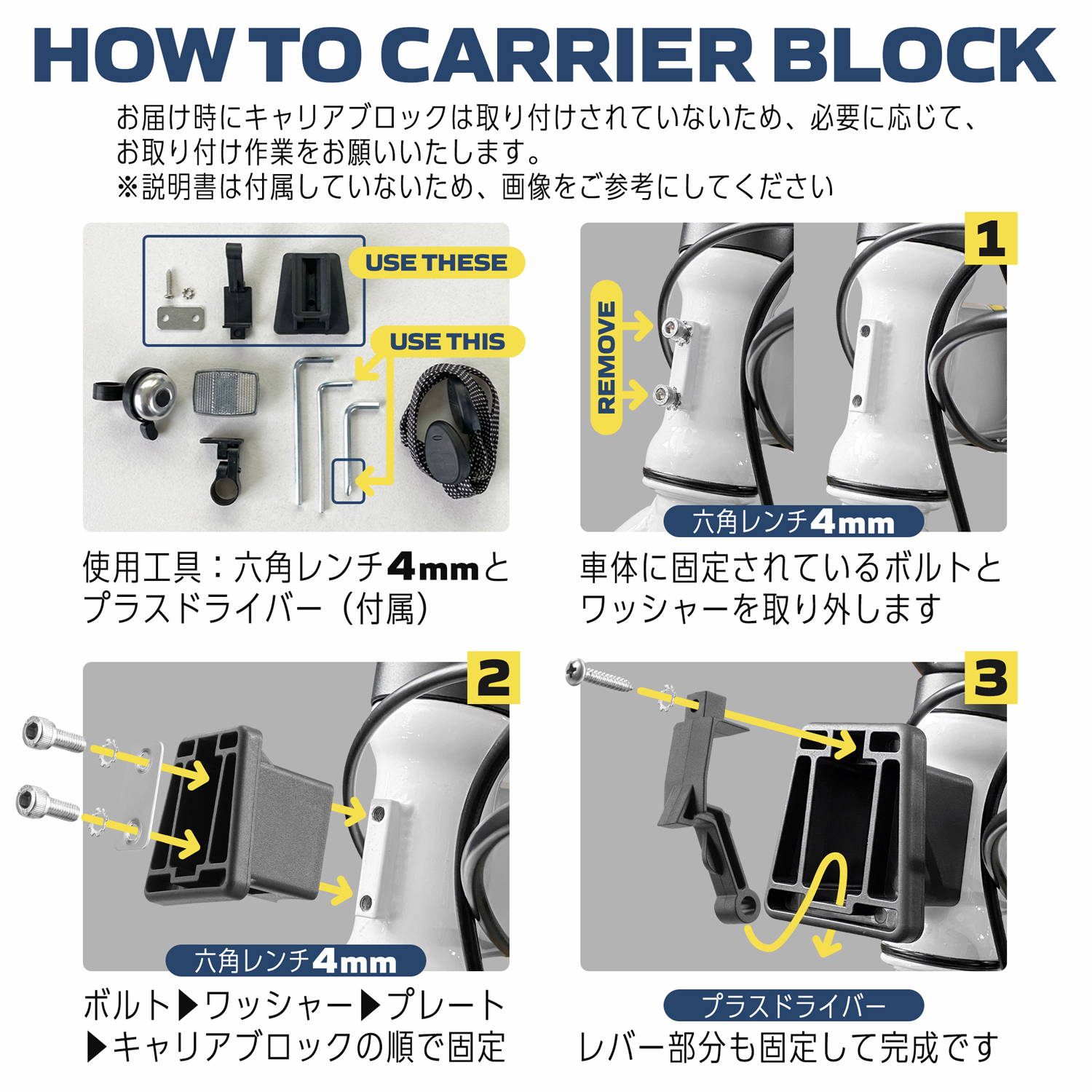 HOW TO CARRIER BLOCK

お届け時にキャリアブロックは取り付けされていないため、必要に応じて、お取り付け作業をお願いいたします。
※説明書は付属していないため、画像をご参考にしてください

USE THESE

USE THIS

使用工具：六角レンチ4mmとプラスドライバー（付属）

1

REMOVE

六角レンチ4mm

車体に固定されているボルトとワッシャーを取り外します

2

六角レンチ4mm

ボルト▶ワッシャー▶プレート▶キャリアブロックの順で固定

3

プラスドライバー

レバー部分も固定して完成です