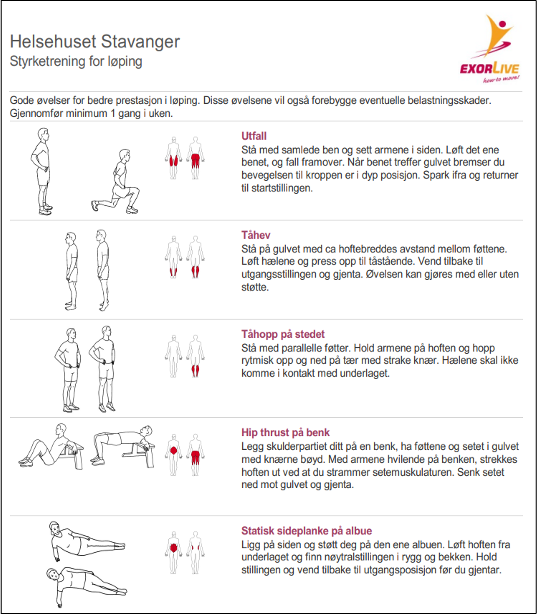 Helsehuset Stavanger
Styrketrening for løping

EXORLIVE
how to move!

Gode øvelser for bedre prestasjon i løping. Disse øvelsene vil også forebygge eventuelle belastningsskader. Gjennomfør minimum 1 gang i uken.

Utfall
Stå med samlede ben og sett armene i siden. Løft det ene benet, og fall framover. Når benet treffer gulvet bremser du bevegelsen til kroppen er i dyp posisjon. Spark ifra og returner til startstillingen.

Tåhev
Stå på gulvet med ca hoftebreddes avstand mellom føttene. Løft hælene og press opp til tåstående. Vend tilbake til utgangsstillingen og gjenta. Øvelsen kan gjøres med eller uten støtte.

Tåhopp på stedet
Stå med parallelle føtter. Hold armene på hoften og hopp rytmisk opp og ned på tær med strake knær. Hælene skal ikke komme i kontakt med underlaget.

Hip thrust på benk
Legg skulderpartiet ditt på en benk, ha føttene og setet i gulvet med knærne bøyd. Med armene hvilende på benken, strekkes hoften ut ved at du strammer setemuskulaturen. Senk setet ned mot gulvet og gjenta.

Statisk sideplanke på albue
Ligg på siden og støtt deg på den ene albuen. Løft hoften fra underlaget og finn nøytralstillingen i rygg og bekken. Hold stillingen og vend tilbake til utgangsposisjon før du gjentar.