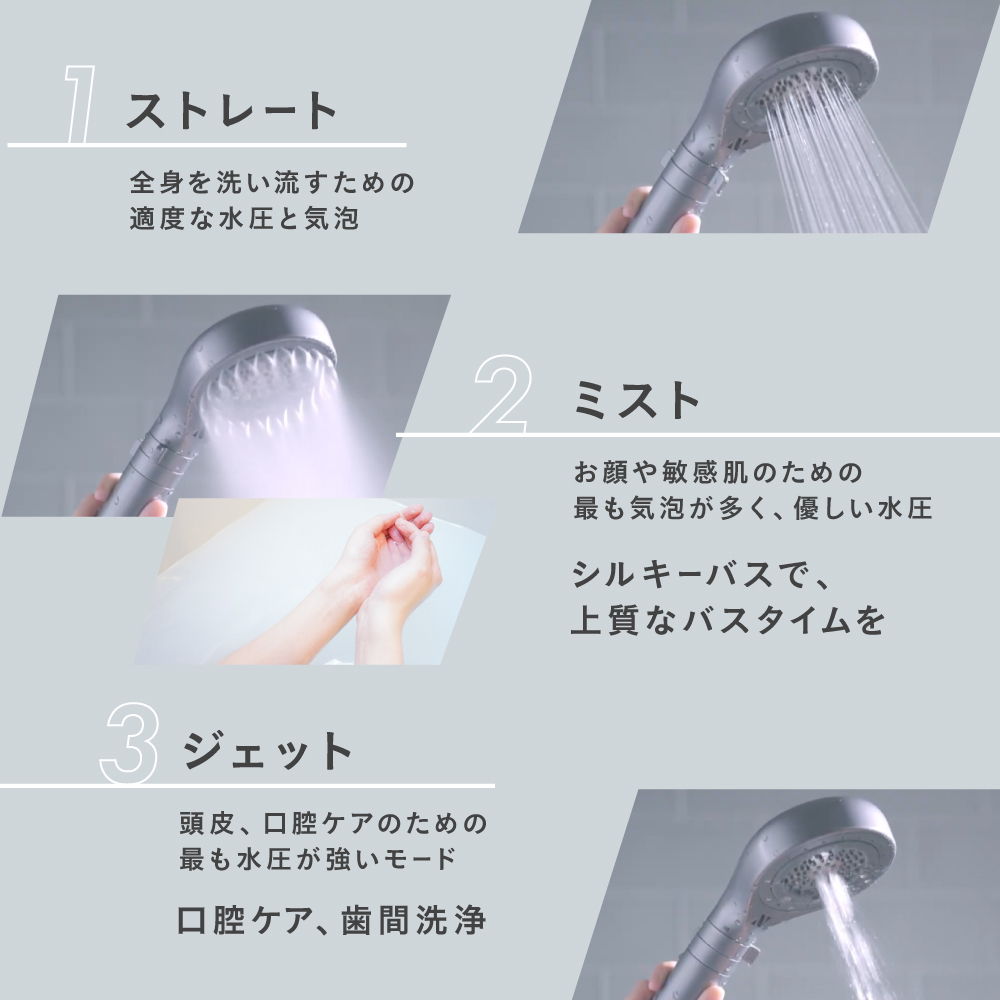 1 ストレート

全身を洗い流すための
適度な水圧と気泡

2 ミスト

お顔や敏感肌のための
最も気泡が多く、優しい水圧

シルキーバスで、
上質なバスタイムを

3 ジェット

頭皮、口腔ケアのための
最も水圧が強いモード

口腔ケア、歯間洗浄