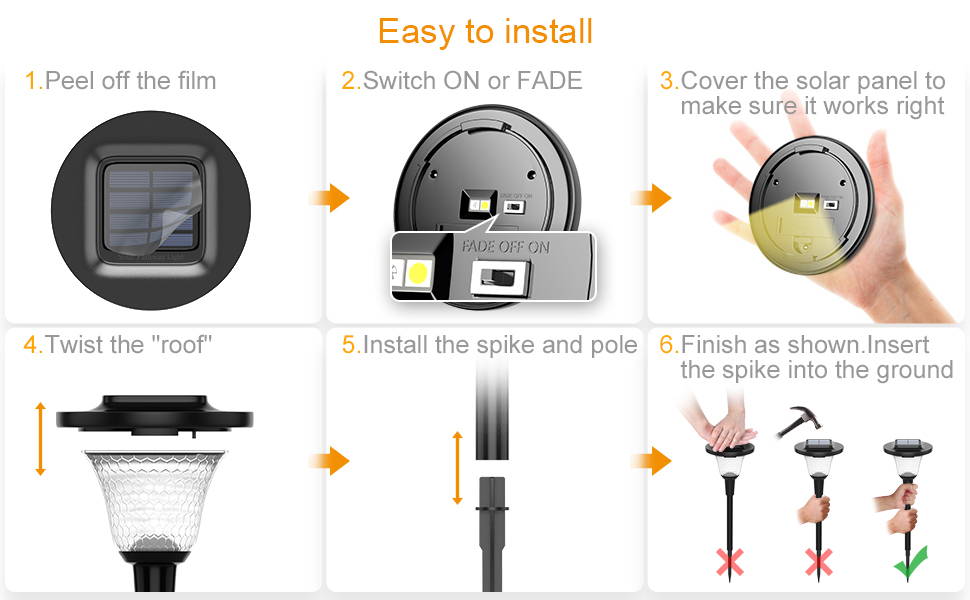 Easy to install

1.Peel off the film

2.Switch ON or FADE

FADE OFF ON

FADE OFF ON

3.Cover the solar panel to make sure it works right

4.Twist the "roof"

5.Install the spike and pole

6.Finish as shown.Insert the spike into the ground