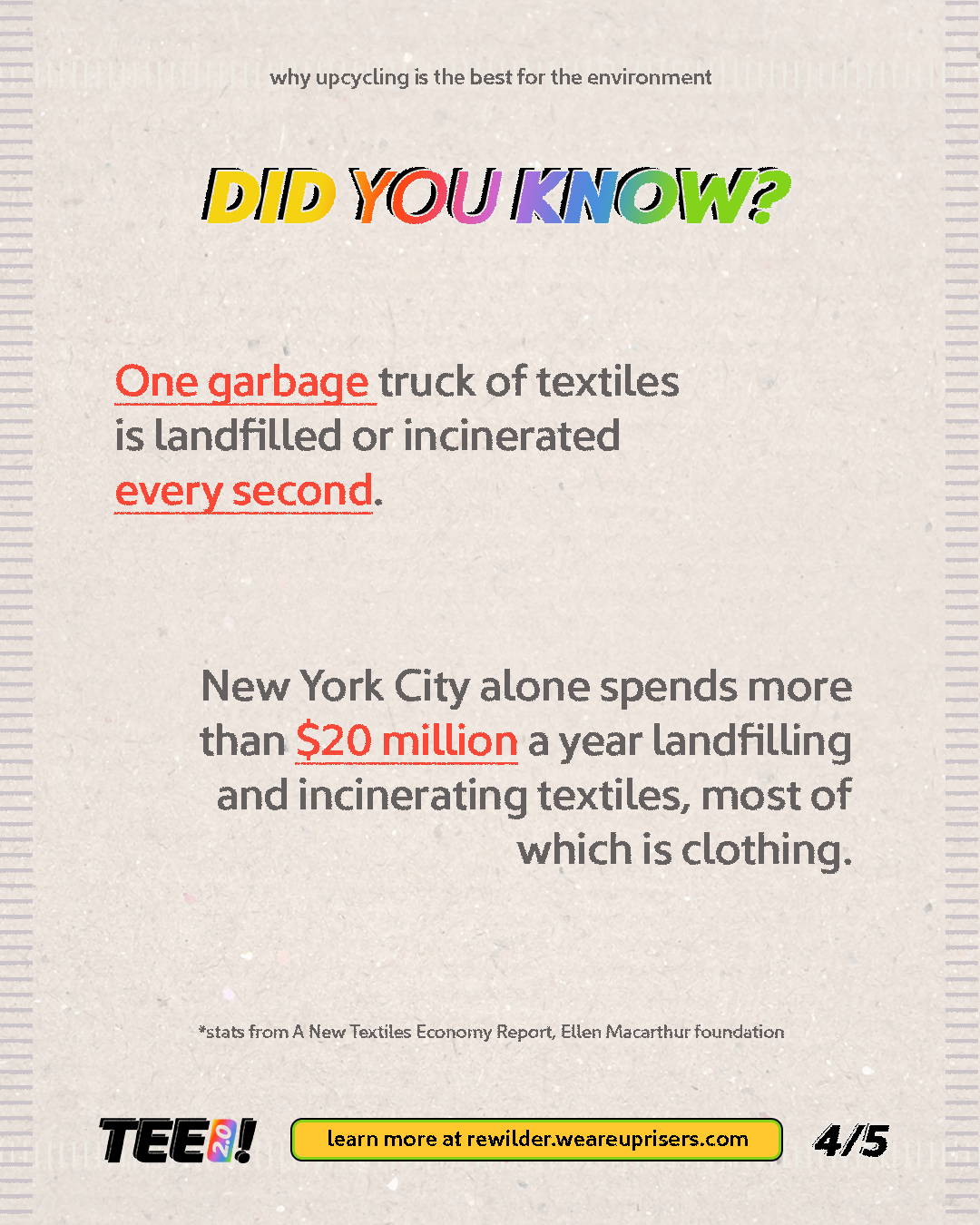 why upcycling is the best for the environment

DID YOU KNOW?

One garbage truck of textiles is landfilled or incinerated every second.

New York City alone spends more than $20 million a year landfilling and incinerating textiles, most of which is clothing.

*stats from A New Textiles Economy Report, Ellen Macarthur foundation

TEE 2.0!

learn more at rewilder.weareuprisers.com

4/5