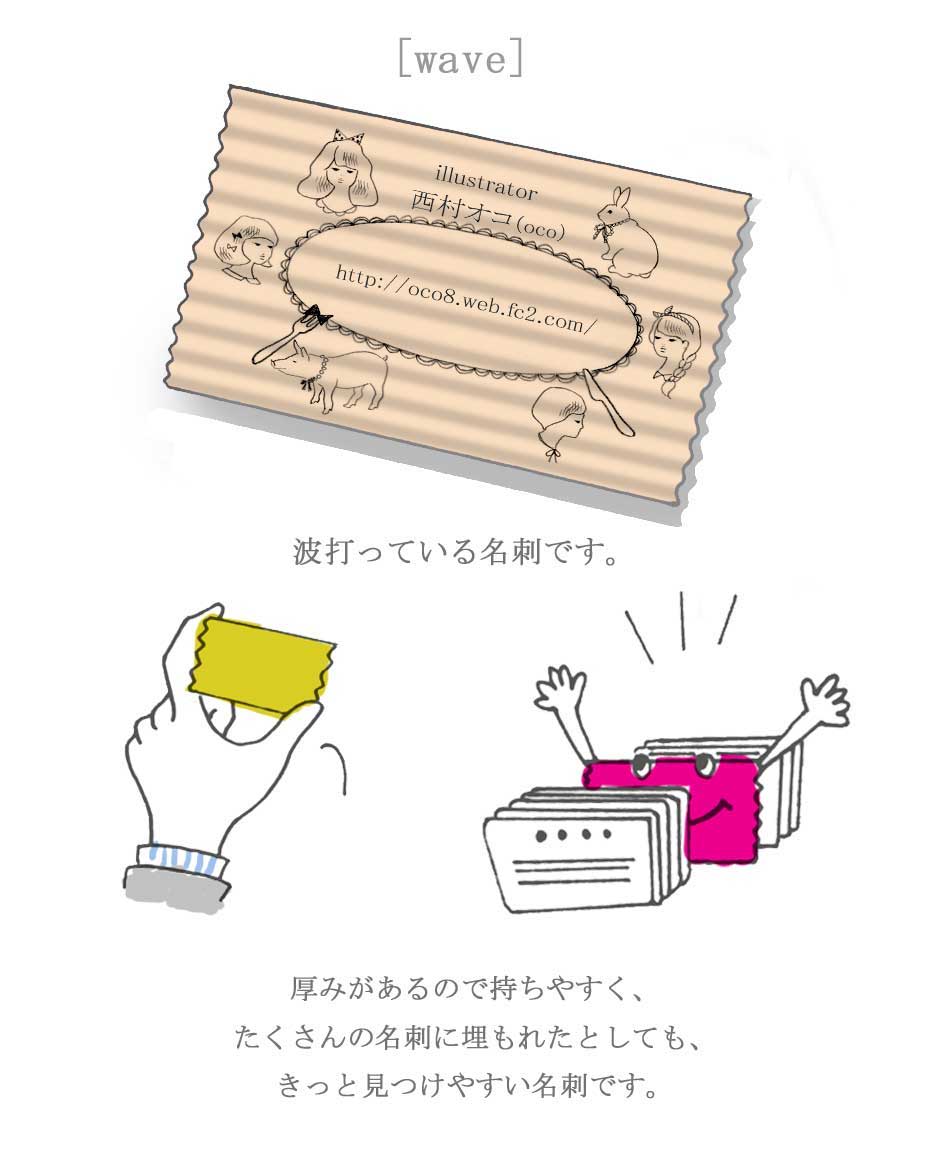 [wave]

illustrator
西村オコ(oco)

http://oco8.web.fc2.com/

波打っている名刺です。

厚みがあるので持ちやすく、
たくさんの名刺に埋もれたとしても、
きっと見つけやすい名刺です。