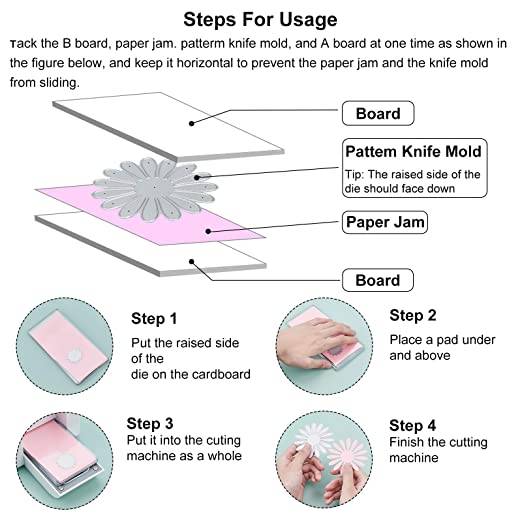 Steps For Usage

тack the B board, paper jam. patterm knife mold, and A board at one time as shown in the figure below, and keep it horizontal to prevent the paper jam and the knife mold from sliding.

Board

Pattem Knife Mold

Tip: The raised side of the die should face down

Paper Jam

Board

Step 1

Put the raised side of the die on the cardboard

Step 2

Place a pad under and above

Step 3

Put it into the cuting machine as a whole

Step 4

Finish the cutting machine