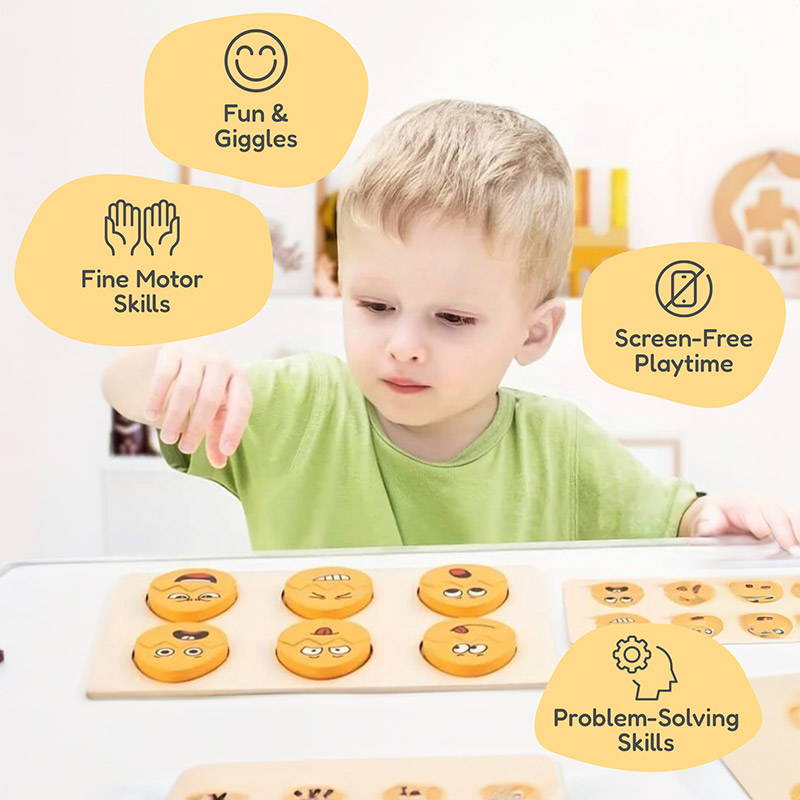 Fun & Giggles

Fine Motor Skills

Screen-Free Playtime

Problem-Solving Skills