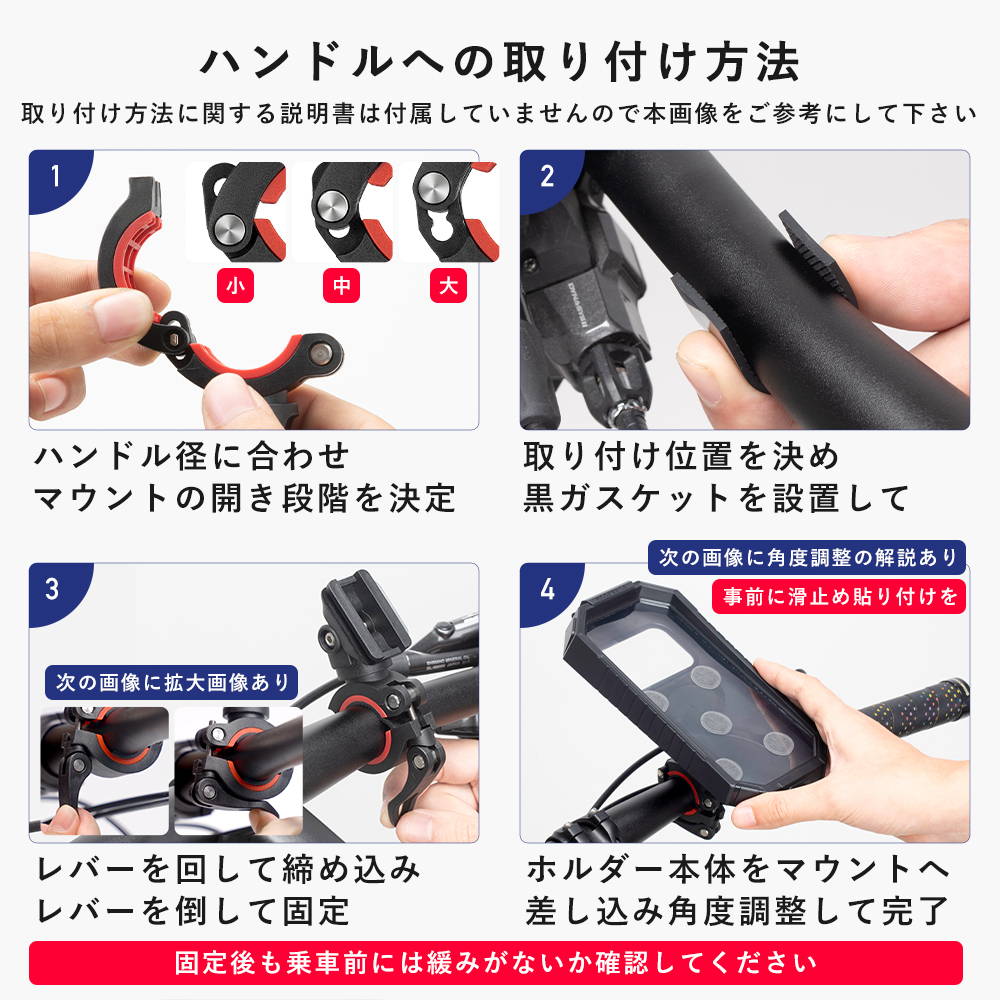 ハンドルへの取り付け方法

取り付け方法に関する説明書は付属していませんので本画像をご参考にして下さい

1

小

中

大

ハンドル径に合わせ
マウントの開き段階を決定

2

取り付け位置を決め
黒ガスケットを設置して

3

次の画像に拡大画像あり

レバーを回して締め込み
レバーを倒して固定

4

次の画像に角度調整の解説あり

事前に滑止め貼り付けを

ホルダー本体をマウントへ
差し込み角度調整して完了

固定後も乗車前には緩みがないか確認してください