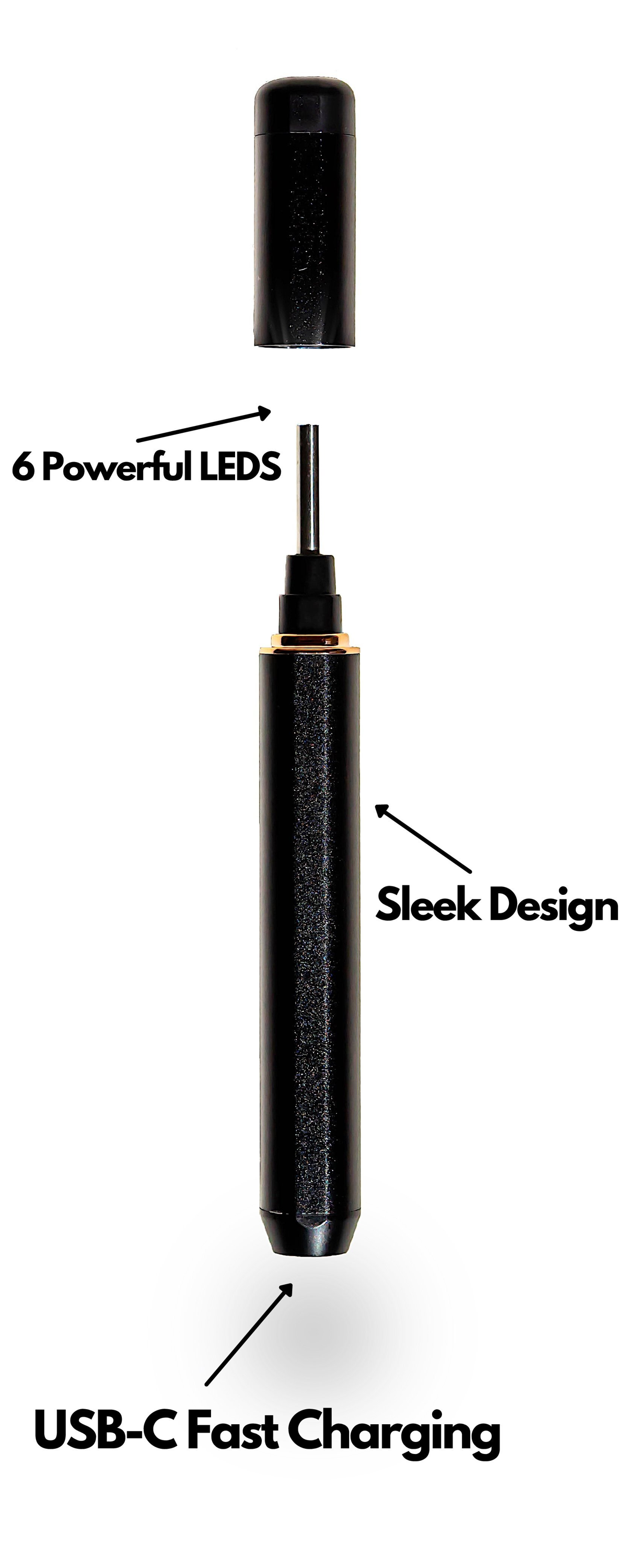 6 Powerful LEDS

Sleek Design

USB-C Fast Charging