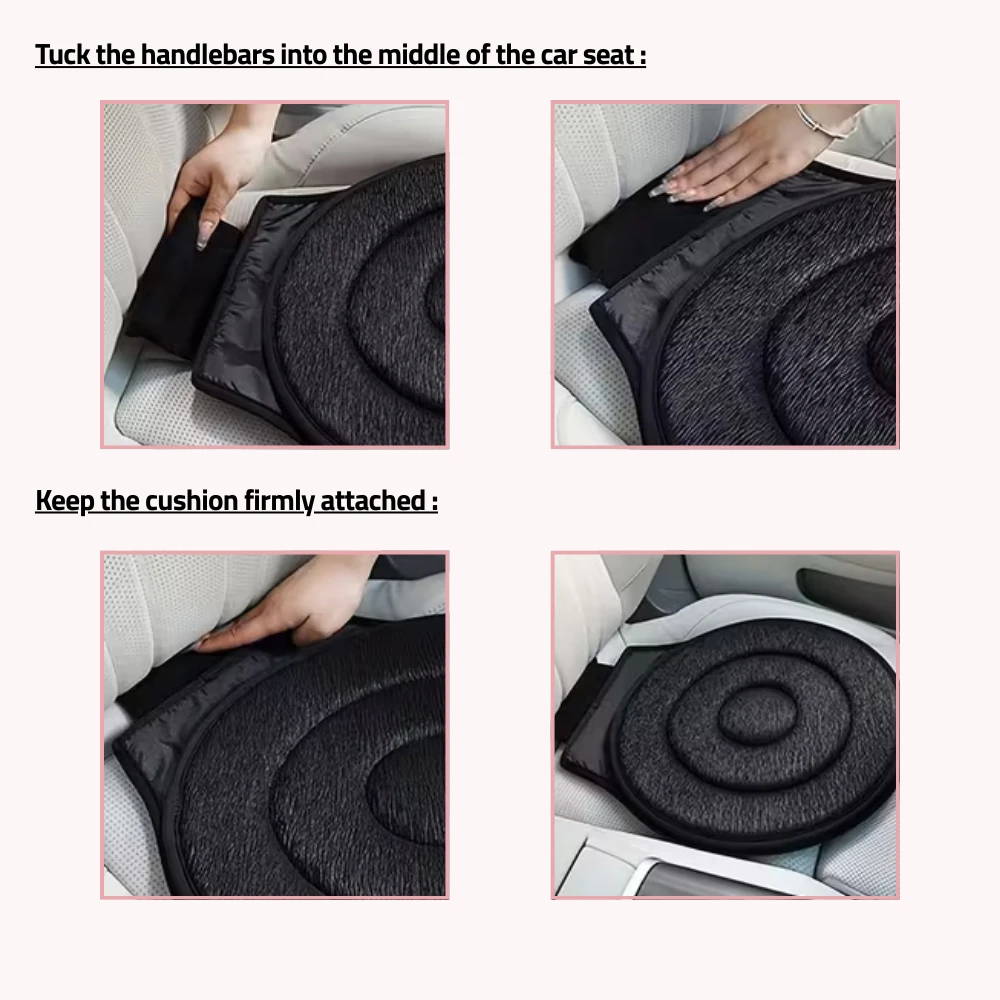 Tuck the handlebars into the middle of the car seat :

Keep the cushion firmly attached :