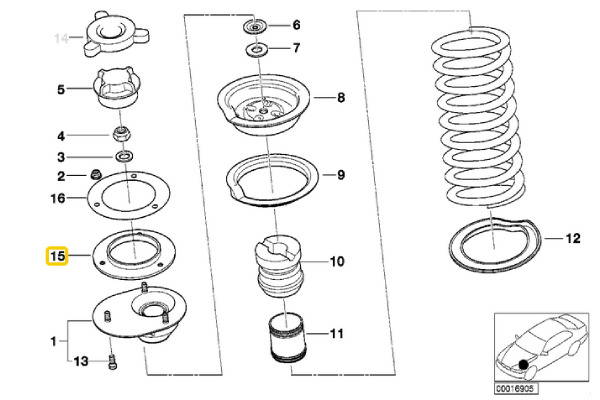 14
5
4
3
2
16
15
1
13
6
7
8
9
10
11
12
00016905