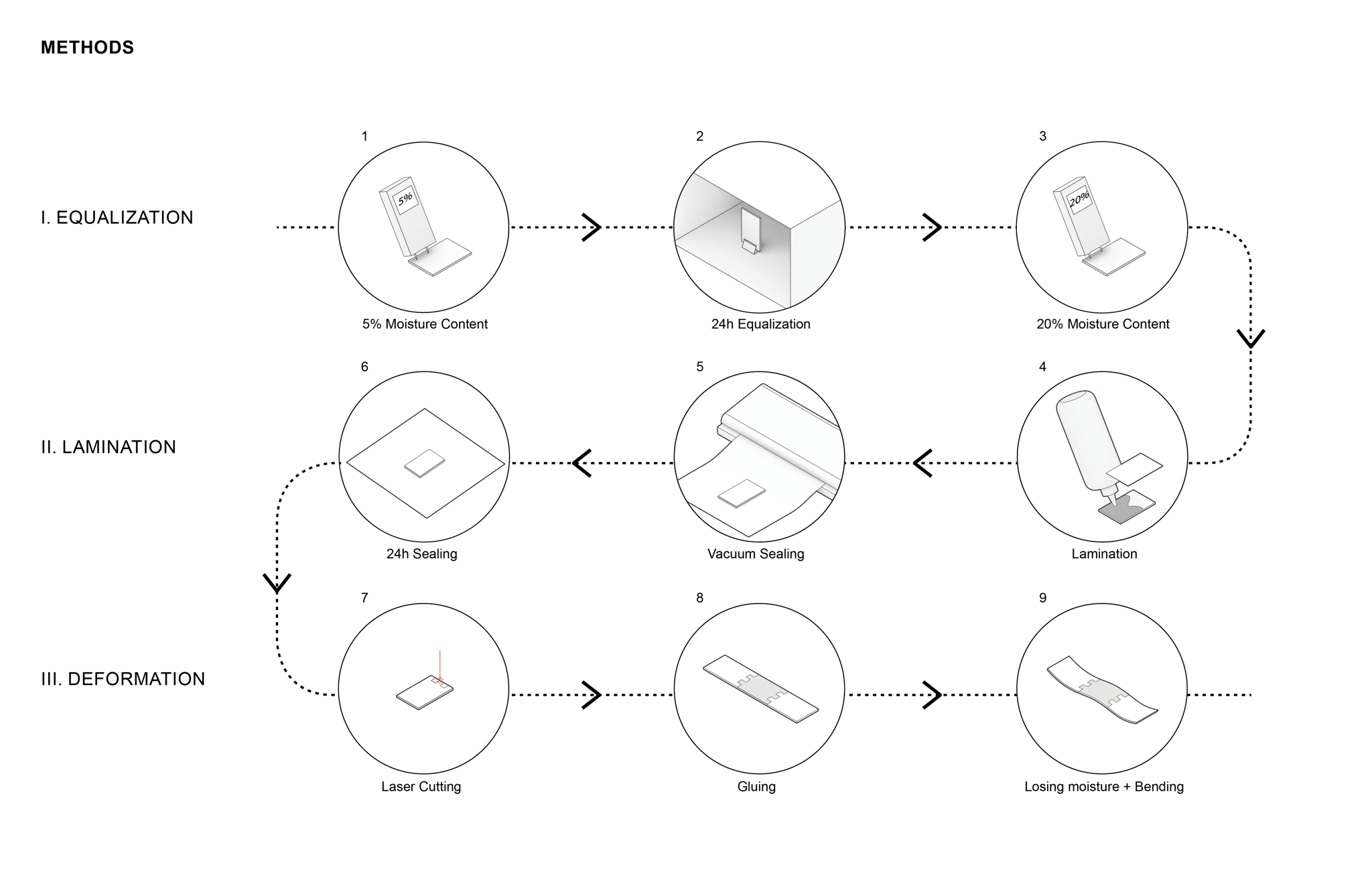 METHODS

I. EQUALIZATION

1
5%
5% Moisture Content

2
24h Equalization

3
20%
20% Moisture Content

II. LAMINATION

6
24h Sealing

5
Vacuum Sealing

4
Lamination

III. DEFORMATION

7
Laser Cutting

8
Gluing

9
Losing moisture + Bending