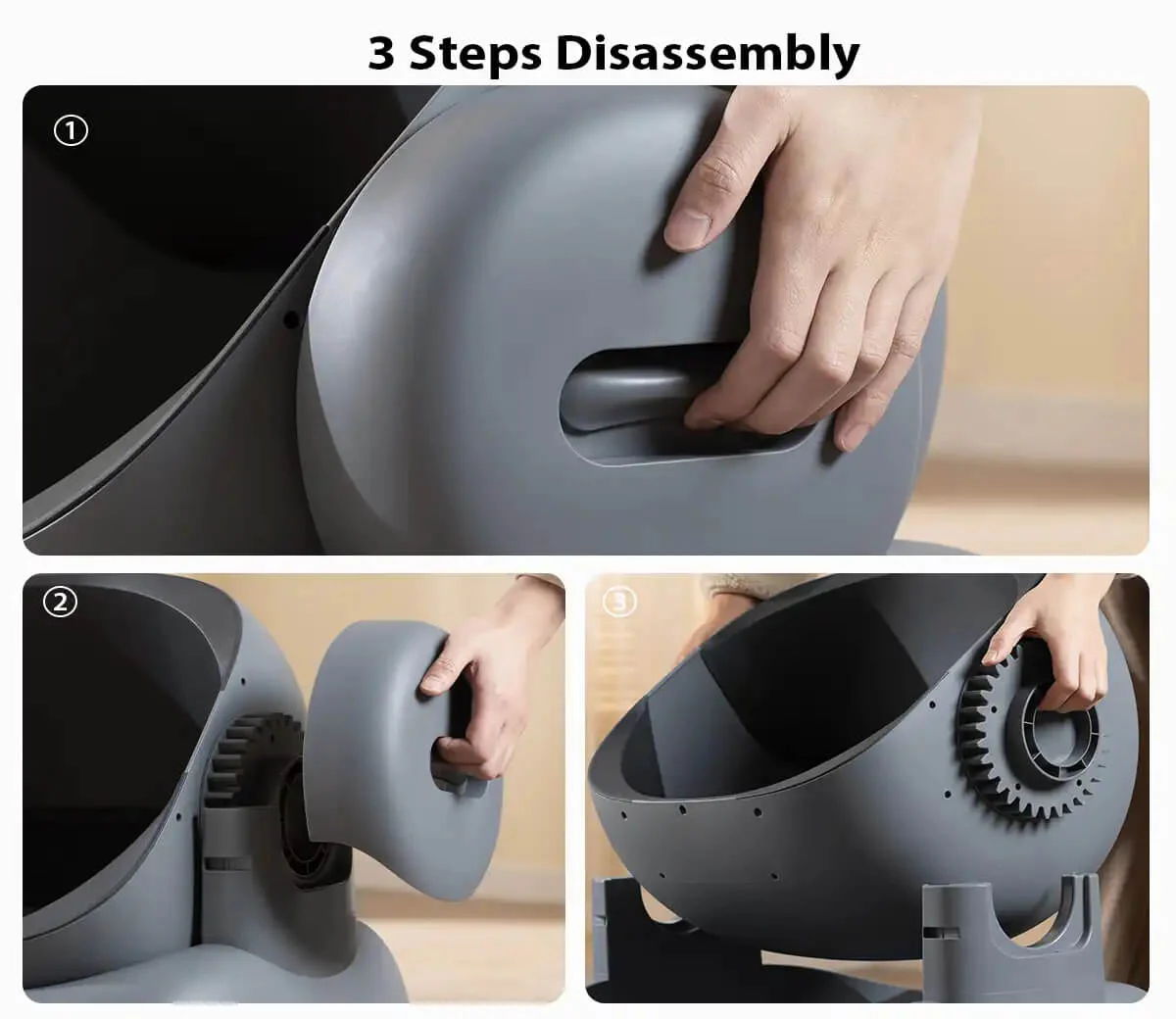 3 Steps Disassembly

①

②

③