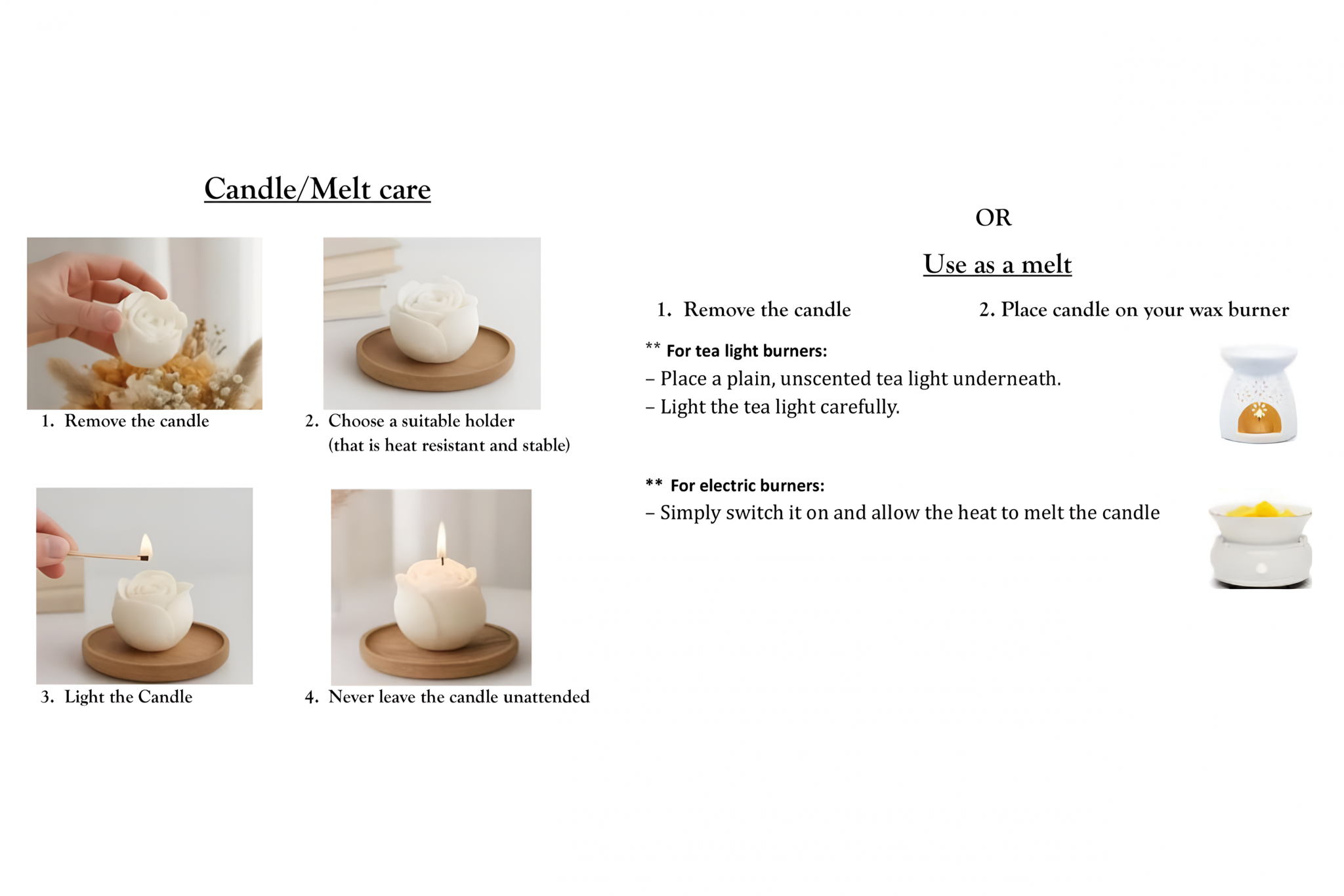 Candle/Melt care

1. Remove the candle

2. Choose a suitable holder (that is heat resistant and stable)

3. Light the Candle

4. Never leave the candle unattended

OR

Use as a melt

1. Remove the candle

2. Place candle on your wax burner

** For tea light burners:
– Place a plain, unscented tea light underneath.
– Light the tea light carefully.

** For electric burners:
– Simply switch it on and allow the heat to melt the candle