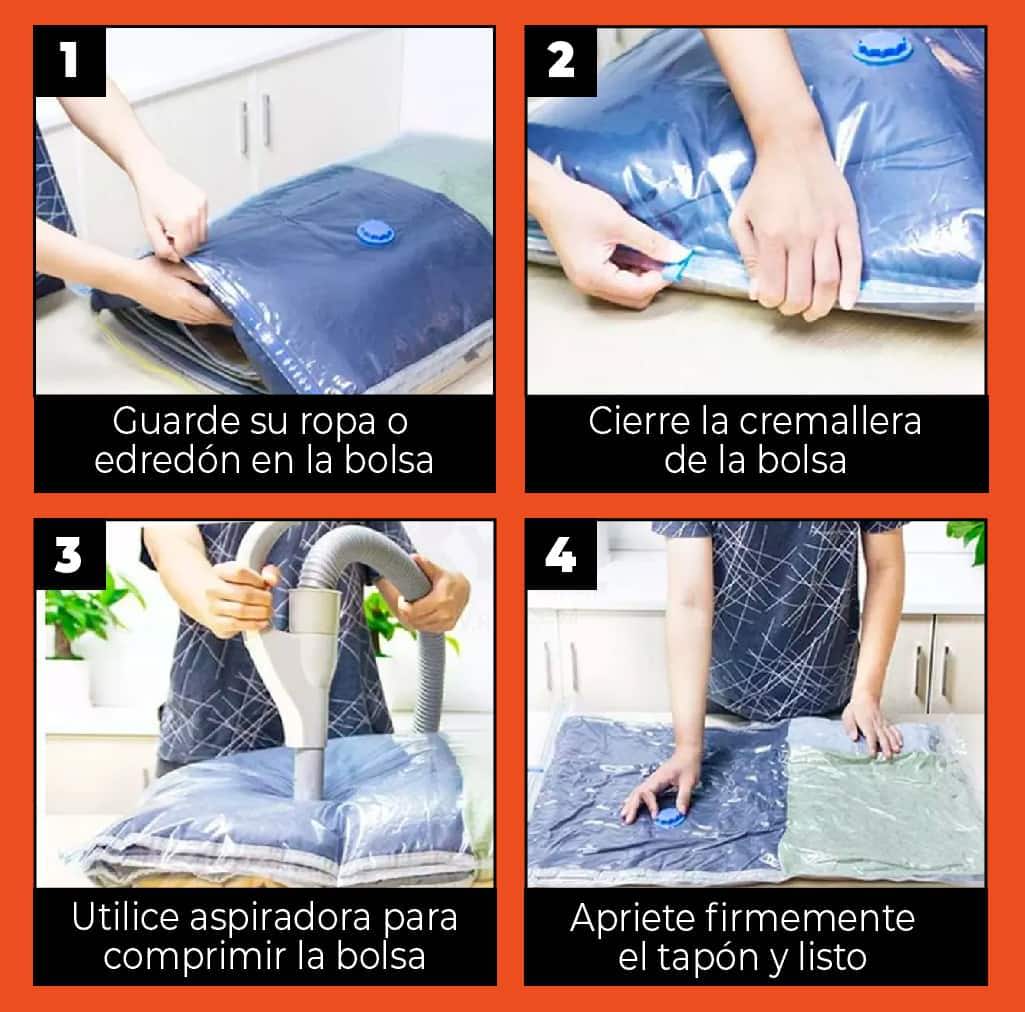 1

Guarde su ropa o edredón en la bolsa

2

Cierre la cremallera de la bolsa

3

Utilice aspiradora para comprimir la bolsa

4

Apriete firmemente el tapón y listo