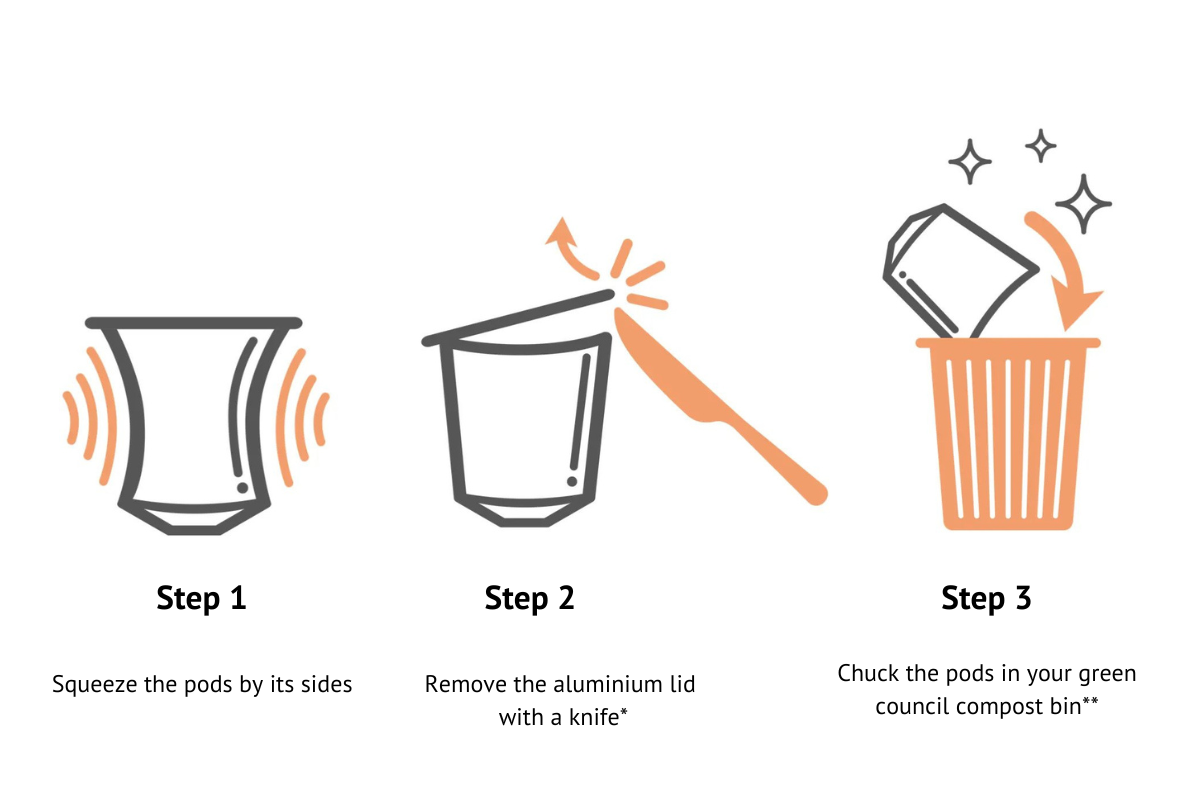 Step 1

Squeeze the pods by its sides

Step 2

Remove the aluminium lid with a knife*

Step 3

Chuck the pods in your green council compost bin**