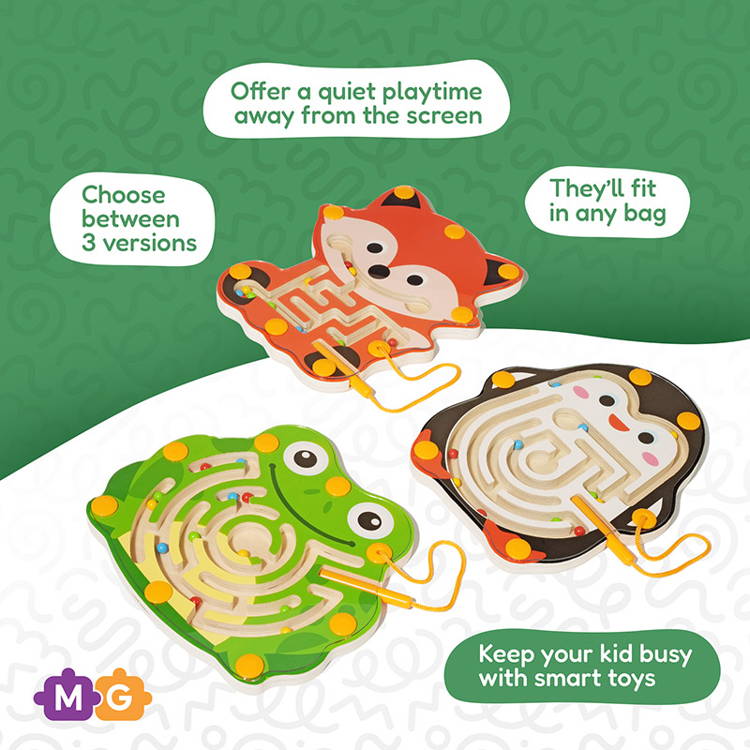 Offer a quiet playtime away from the screen

Choose between 3 versions

They'll fit in any bag

Keep your kid busy with smart toys

MG