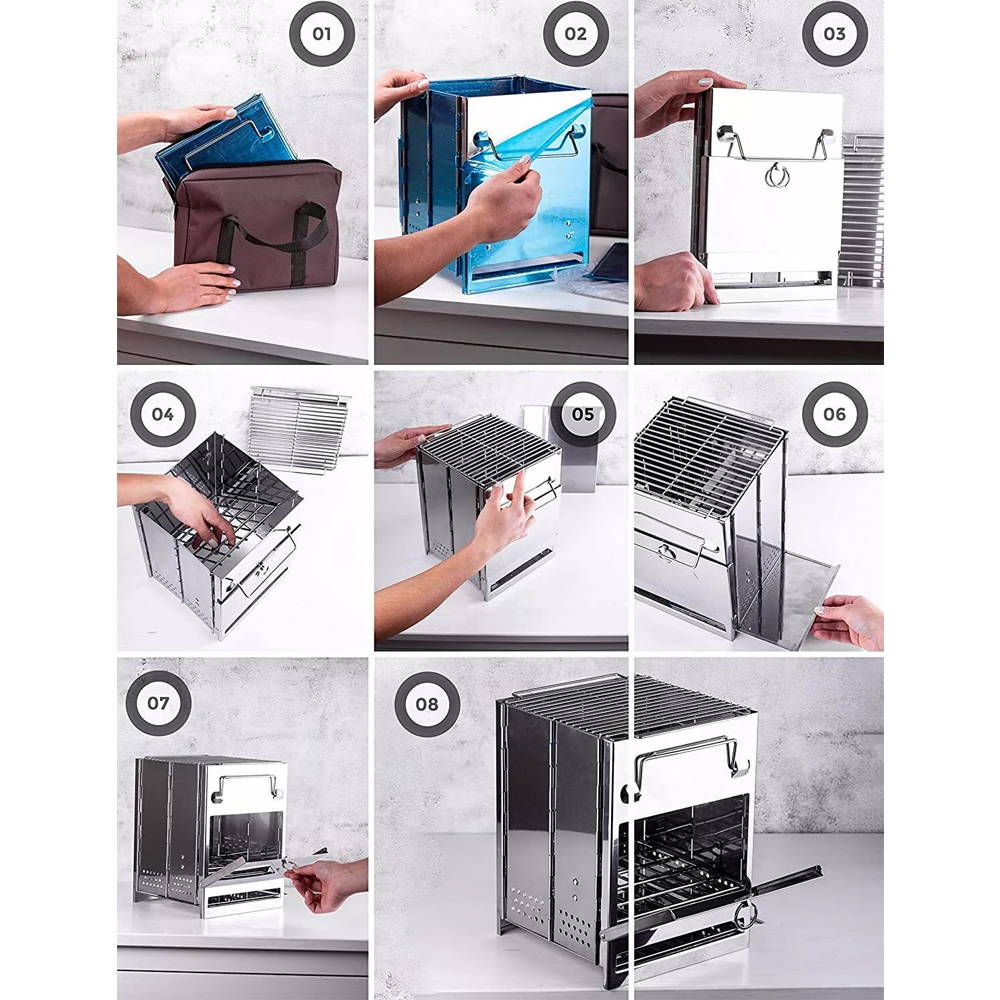 01
02
03
04
05
06
07
08