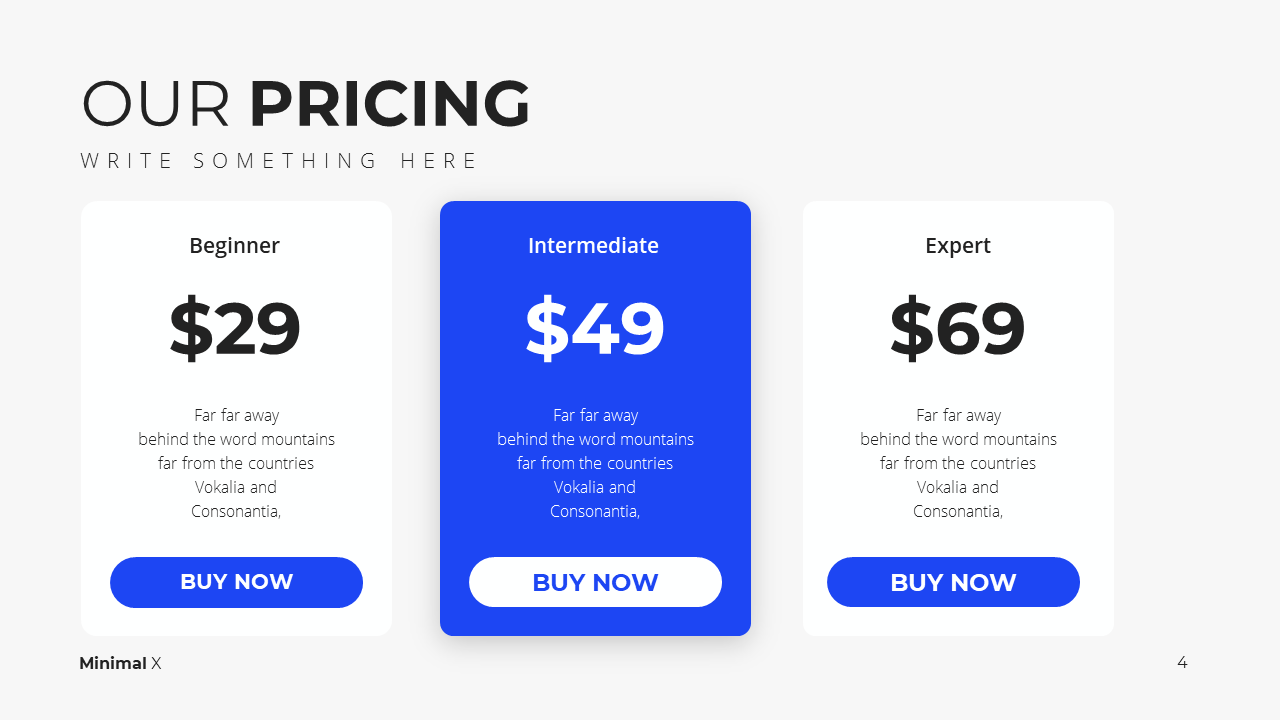 OUR PRICING

WRITE SOMETHING HERE

Beginner

$29

Far far away behind the word mountains far from the countries Vokalia and Consonantia,

BUY NOW

Intermediate

$49

Far far away behind the word mountains far from the countries Vokalia and Consonantia,

BUY NOW

Expert

$69

Far far away behind the word mountains far from the countries Vokalia and Consonantia,

BUY NOW

Minimal X

4