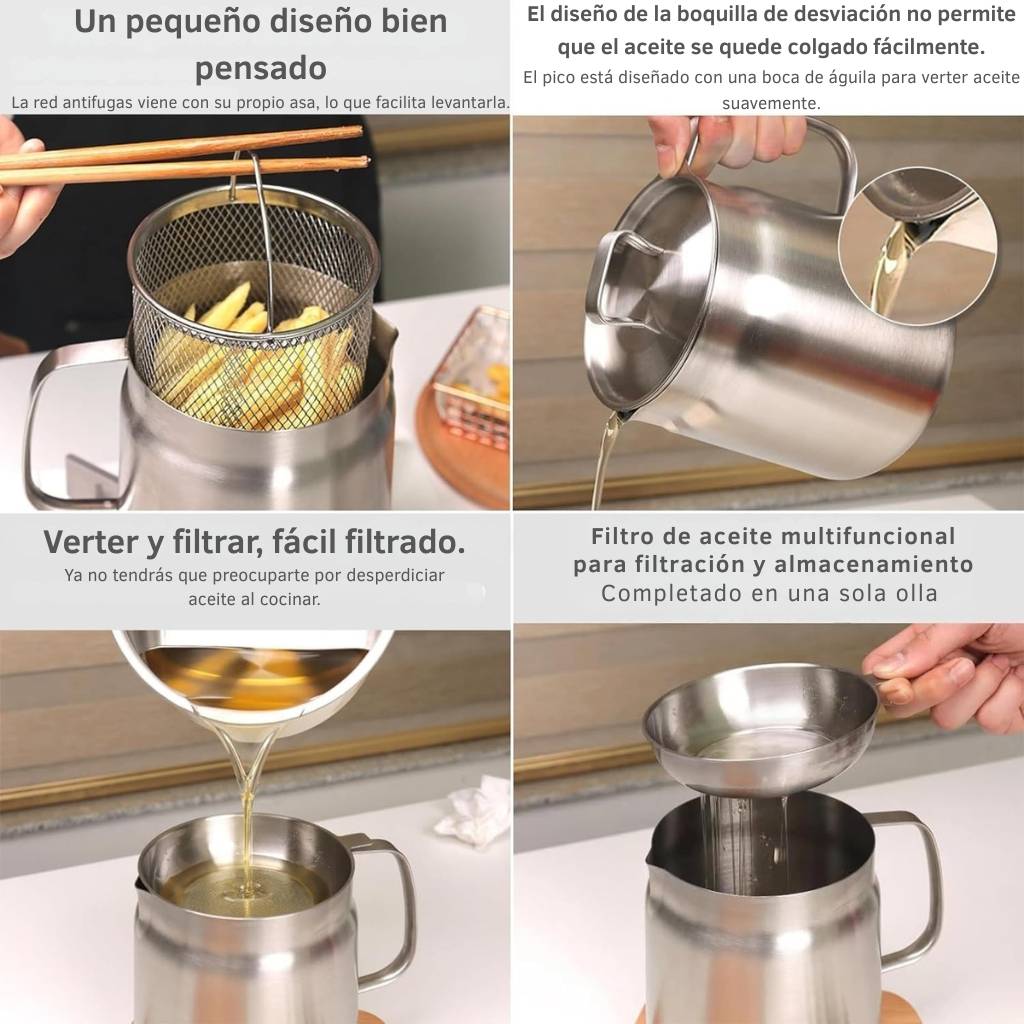 Un pequeño diseño bien pensado

La red antifugas viene con su propio asa, lo que facilita levantarla.

El diseño de la boquilla de desviación no permite que el aceite se quede colgado fácilmente.

El pico está diseñado con una boca de águila para verter aceite suavemente.

Verter y filtrar, fácil filtrado.

Ya no tendrás que preocuparte por desperdiciar aceite al cocinar.

Filtro de aceite multifuncional para filtración y almacenamiento

Completado en una sola olla