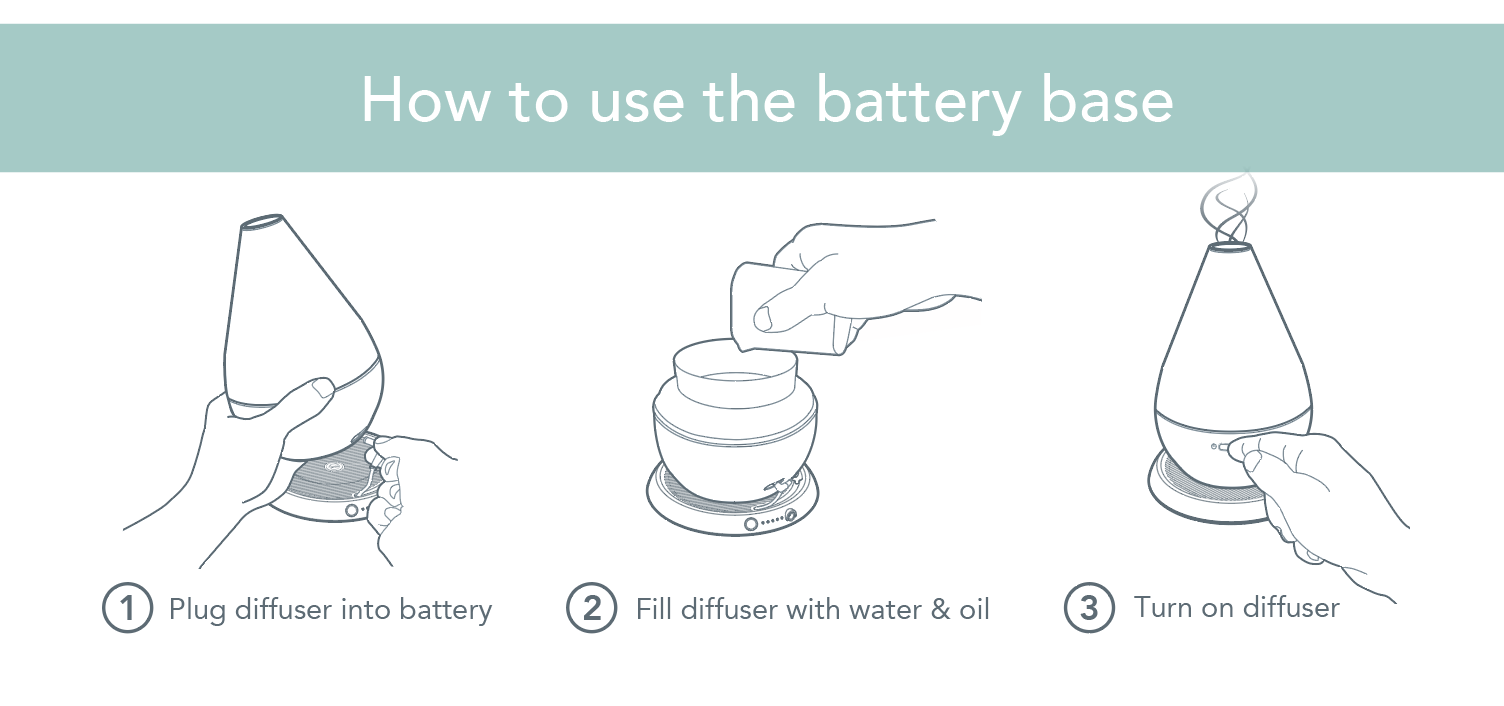 How to use the battery base

1 Plug diffuser into battery

2 Fill diffuser with water & oil

3 Turn on diffuser