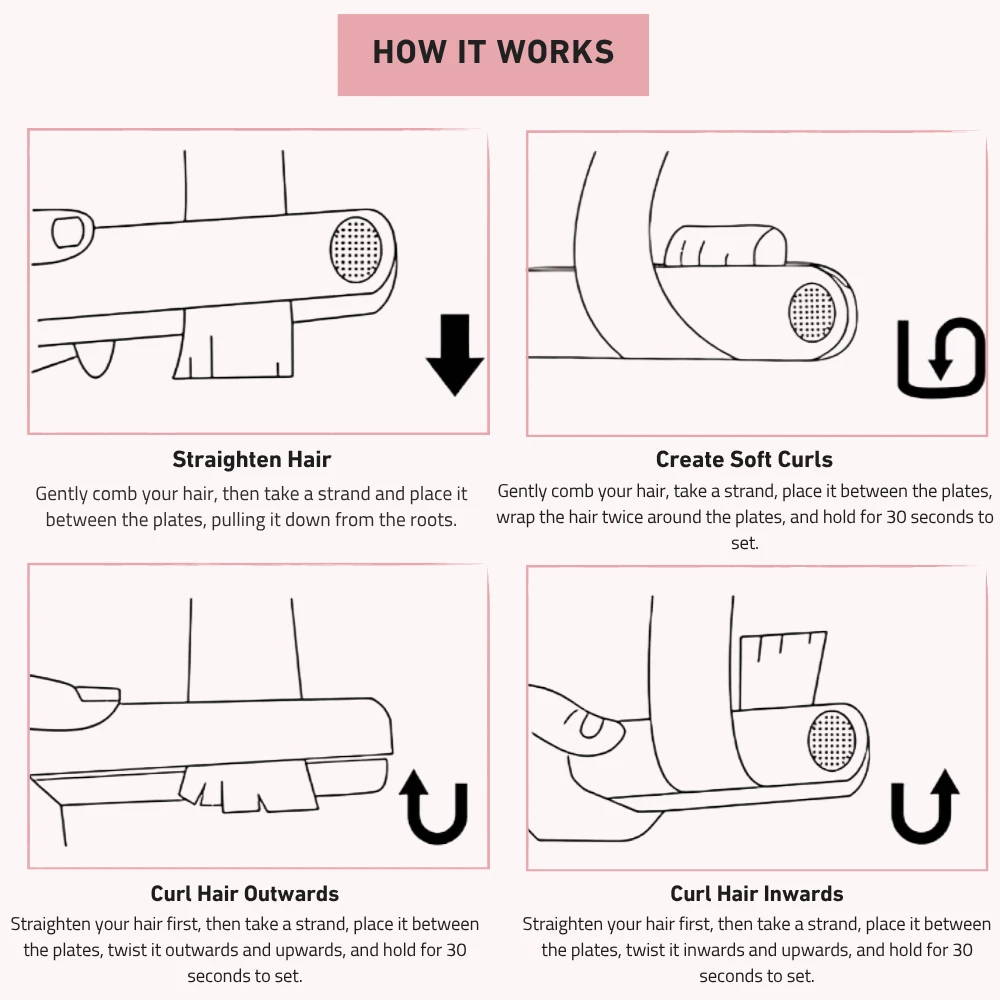 HOW IT WORKS

Straighten Hair
Gently comb your hair, then take a strand and place it between the plates, pulling it down from the roots.

Create Soft Curls
Gently comb your hair, take a strand, place it between the plates, wrap the hair twice around the plates, and hold for 30 seconds to set.

Curl Hair Outwards
Straighten your hair first, then take a strand, place it between the plates, twist it outwards and upwards, and hold for 30 seconds to set.

Curl Hair Inwards
Straighten your hair first, then take a strand, place it between the plates, twist it inwards and upwards, and hold for 30 seconds to set.