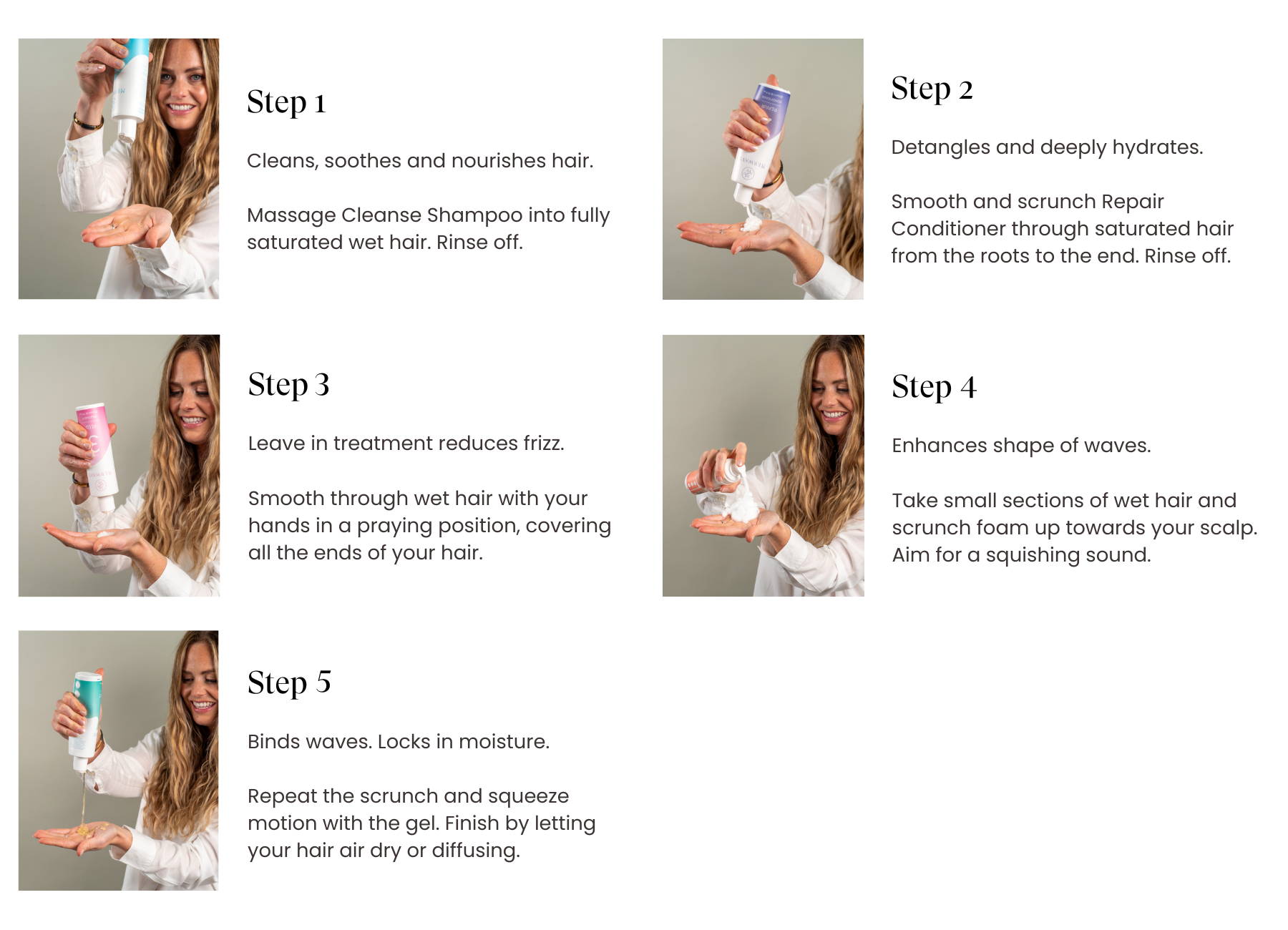 Step 1

Cleans, soothes and nourishes hair.

Massage Cleanse Shampoo into fully saturated wet hair. Rinse off.

Step 2

Detangles and deeply hydrates.

Smooth and scrunch Repair Conditioner through saturated hair from the roots to the end. Rinse off.

Step 3

Leave in treatment reduces frizz.

Smooth through wet hair with your hands in a praying position, covering all the ends of your hair.

Step 4

Enhances shape of waves.

Take small sections of wet hair and scrunch foam up towards your scalp. Aim for a squishing sound.

Step 5

Binds waves. Locks in moisture.

Repeat the scrunch and squeeze motion with the gel. Finish by letting your hair air dry or diffusing.