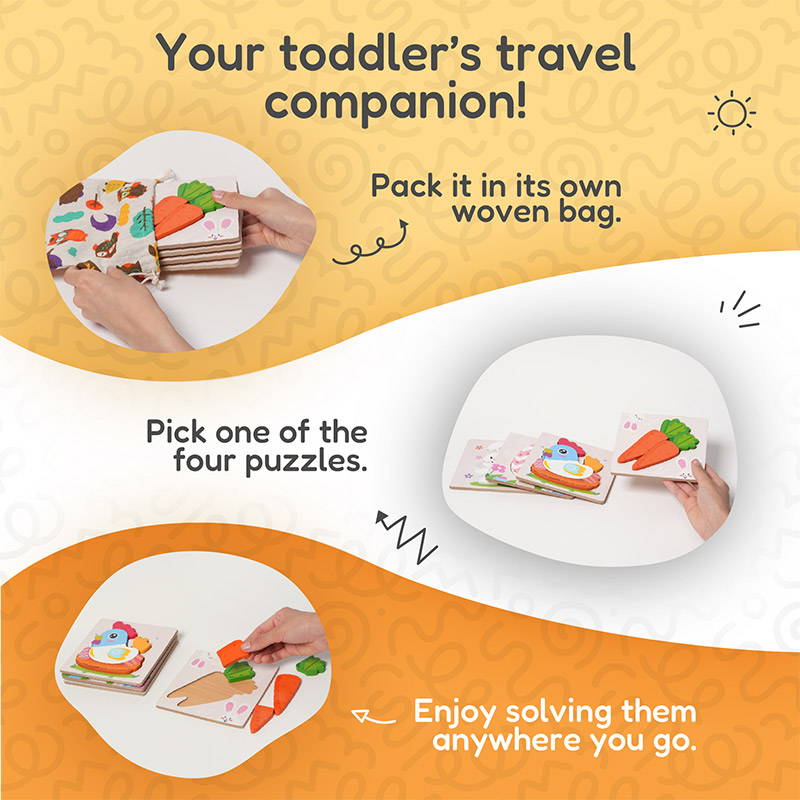 Your toddler's travel companion!

Pack it in its own woven bag.

Pick one of the four puzzles.

Enjoy solving them anywhere you go.