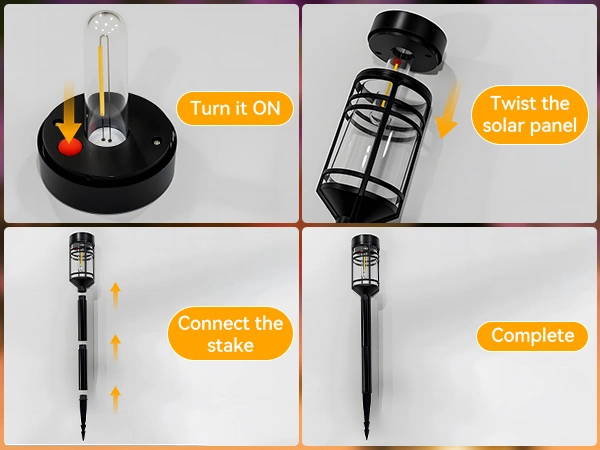 Turn it ON

Twist the solar panel

Connect the stake

Complete