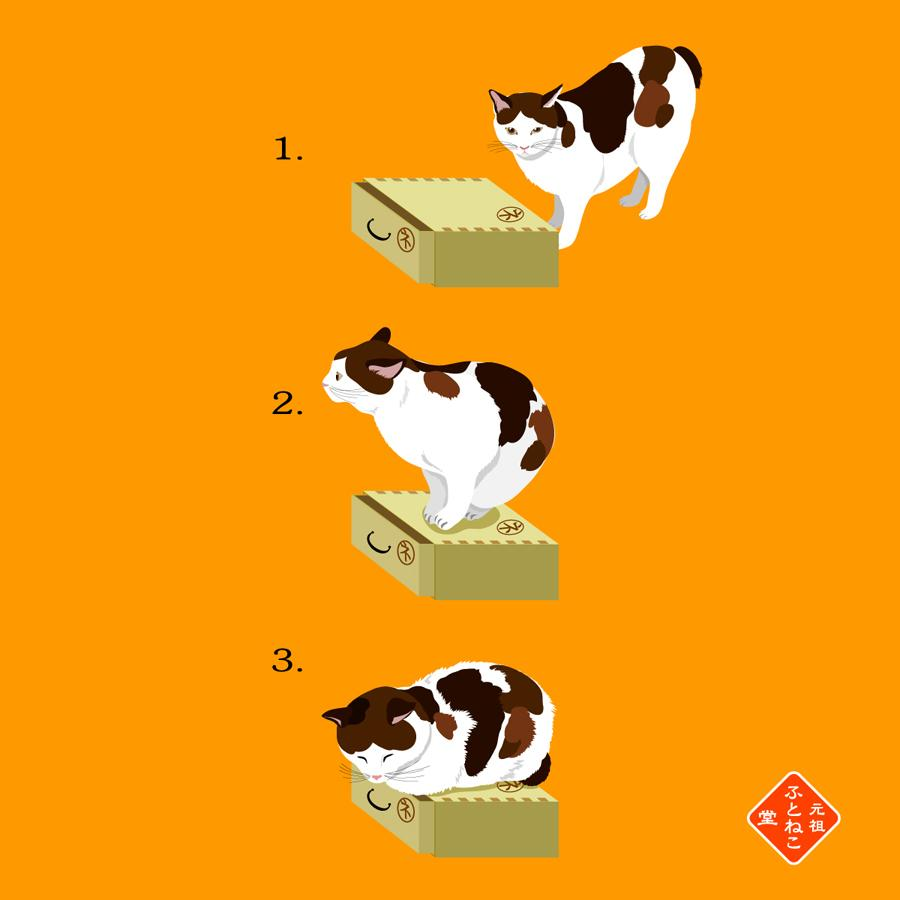 1.

2.

3.

元祖
ふとねこ
堂